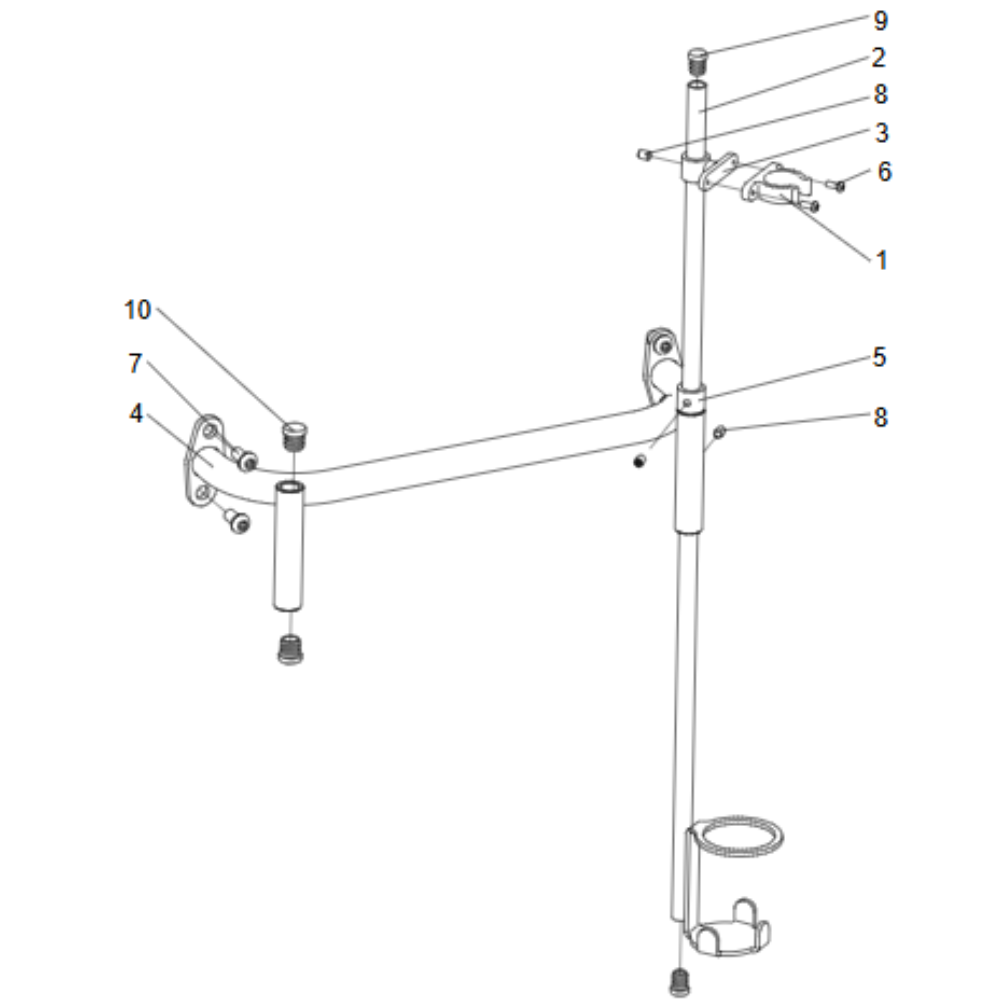 9
2
8
3
6
1
10
7
4
5
8