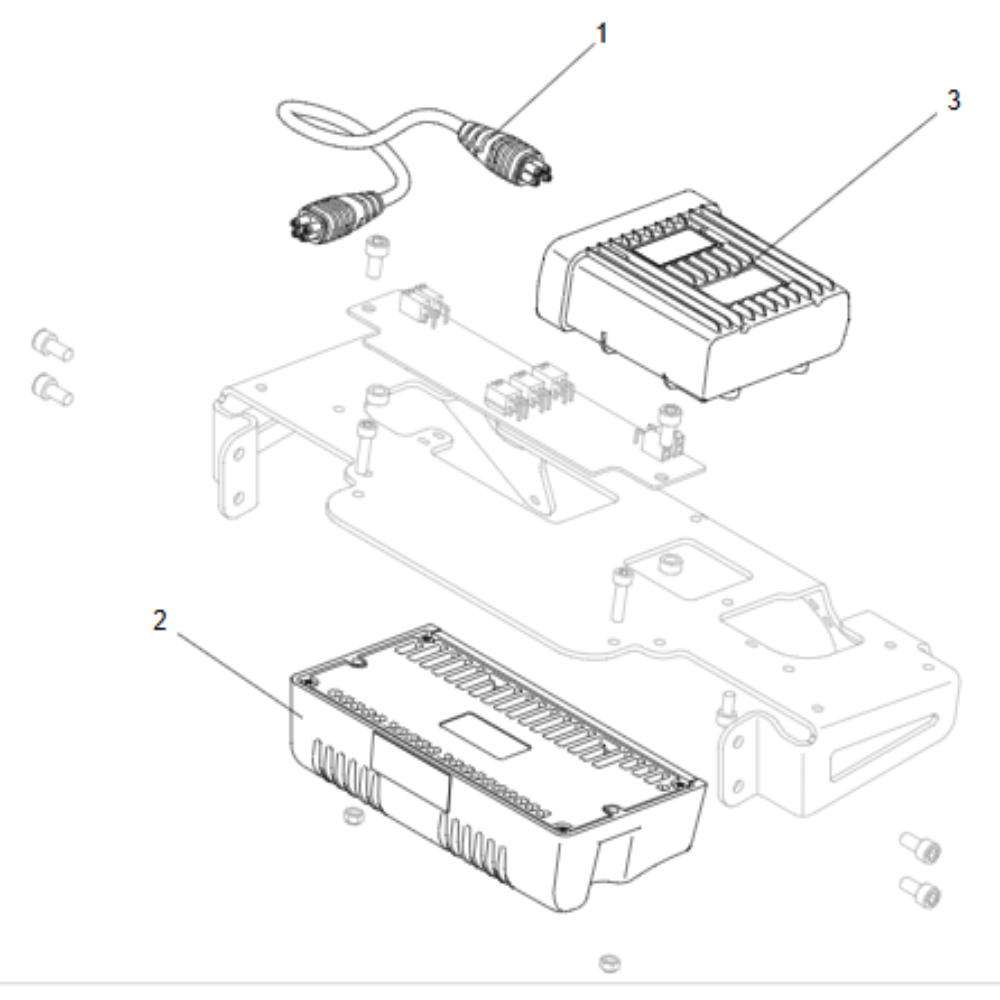 1
3
2