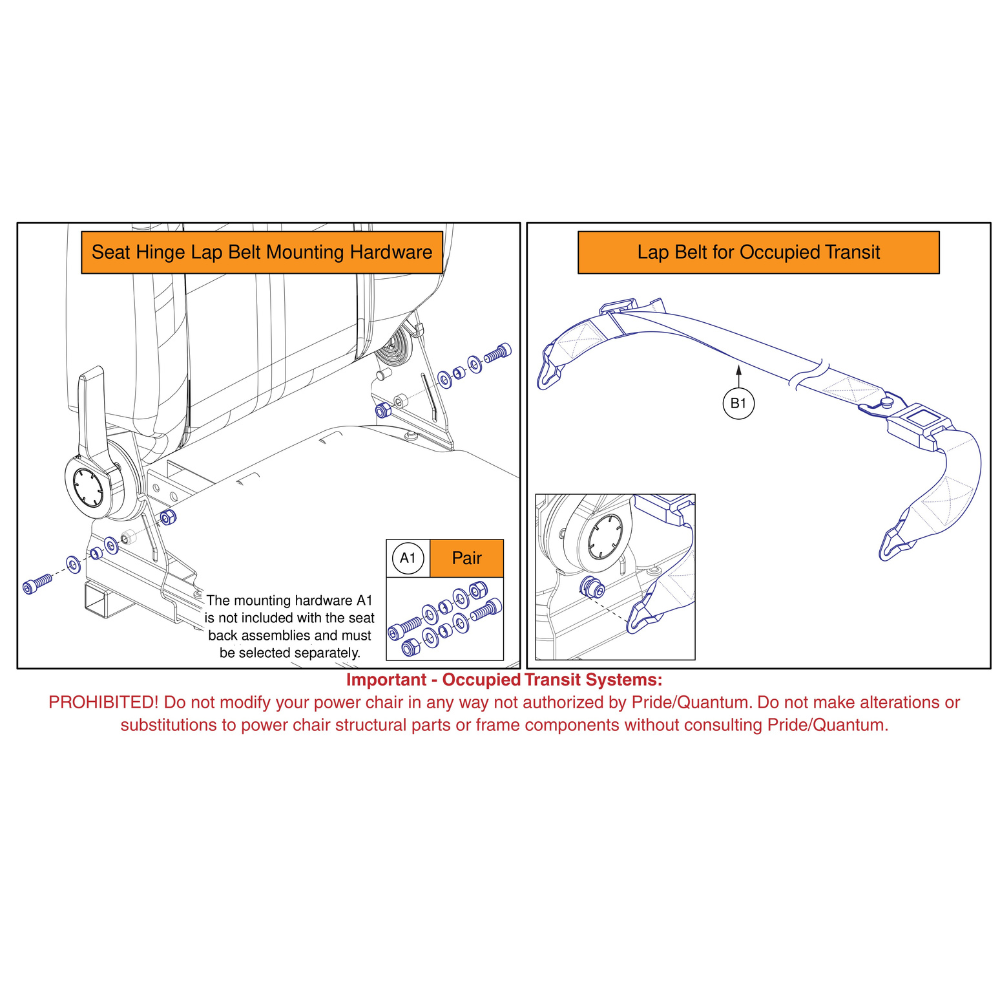 Seat Hinge Lap Belt Mounting Hardware

A1 Pair

The mounting hardware A1 is not included with the seat back assemblies and must be selected separately.

Lap Belt for Occupied Transit

B1

Important - Occupied Transit Systems:
PROHIBITED! Do not modify your power chair in any way not authorized by Pride/Quantum. Do not make alterations or substitutions to power chair structural parts or frame components without consulting Pride/Quantum.