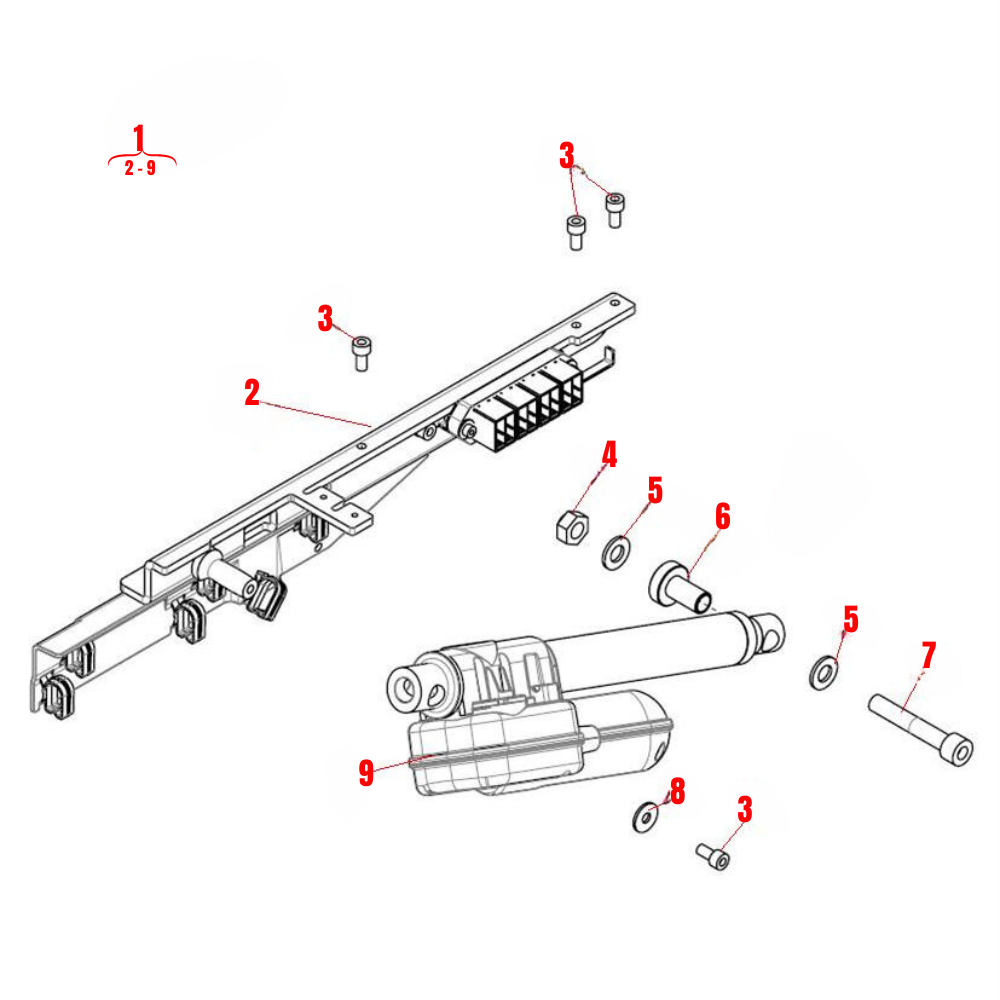 1
2 - 9
3
3
2
4
5
6
5
7
9
8
3