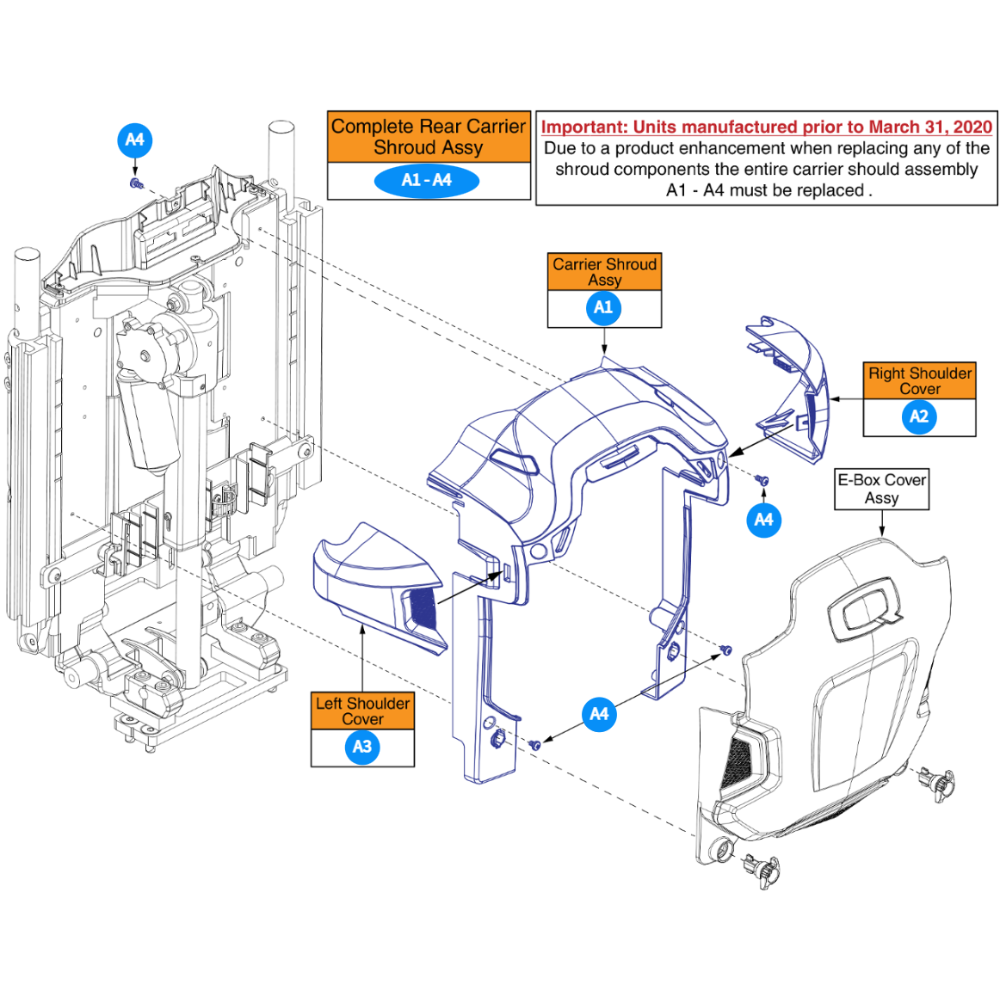 A4

Complete Rear Carrier Shroud Assy

A1 - A4

Important: Units manufactured prior to March 31, 2020
Due to a product enhancement when replacing any of the shroud components the entire carrier should assembly A1 - A4 must be replaced .

Carrier Shroud Assy

A1

Right Shoulder Cover

A2

A4

E-Box Cover Assy

Left Shoulder Cover

A3

A4