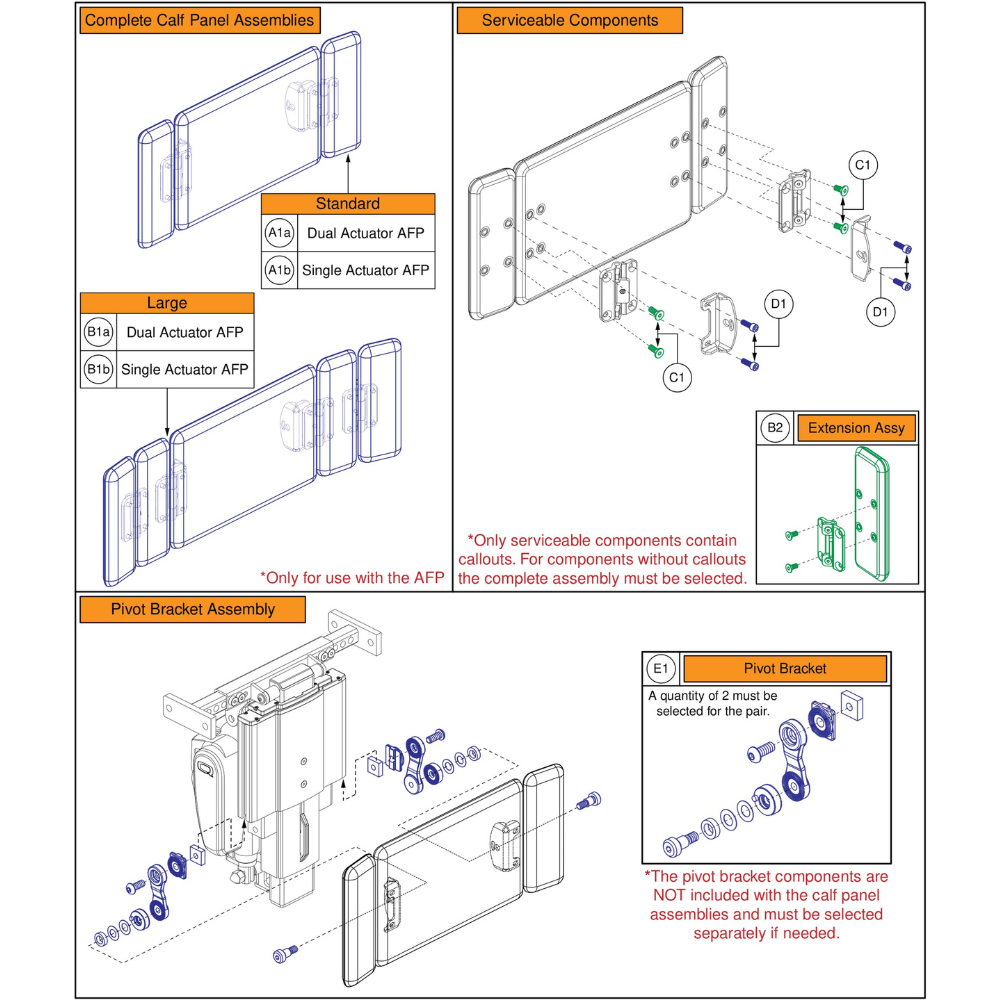 Complete Calf Panel Assemblies

Standard

| A1a | Dual Actuator AFP |
|---|---|
| A1b | Single Actuator AFP |

Large

| B1a | Dual Actuator AFP |
|---|---|
| B1b | Single Actuator AFP |

*Only for use with the AFP

Serviceable Components

C1

D1

D1

C1

B2 Extension Assy

*Only serviceable components contain callouts. For components without callouts the complete assembly must be selected.

Pivot Bracket Assembly

E1 Pivot Bracket

A quantity of 2 must be selected for the pair.

*The pivot bracket components are NOT included with the calf panel assemblies and must be selected separately if needed.