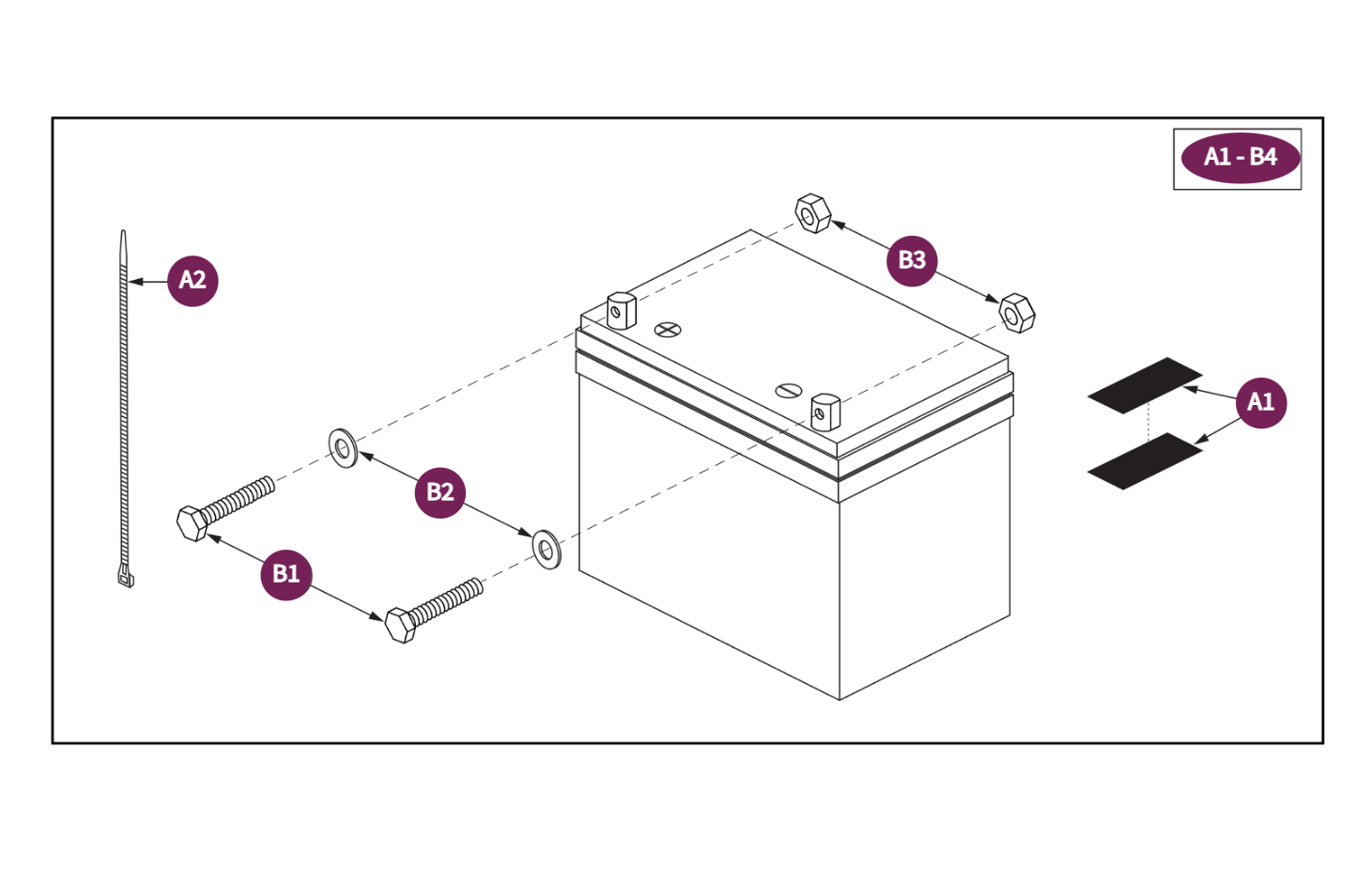 A1 - B4

A2

B3

A1

B2

B1