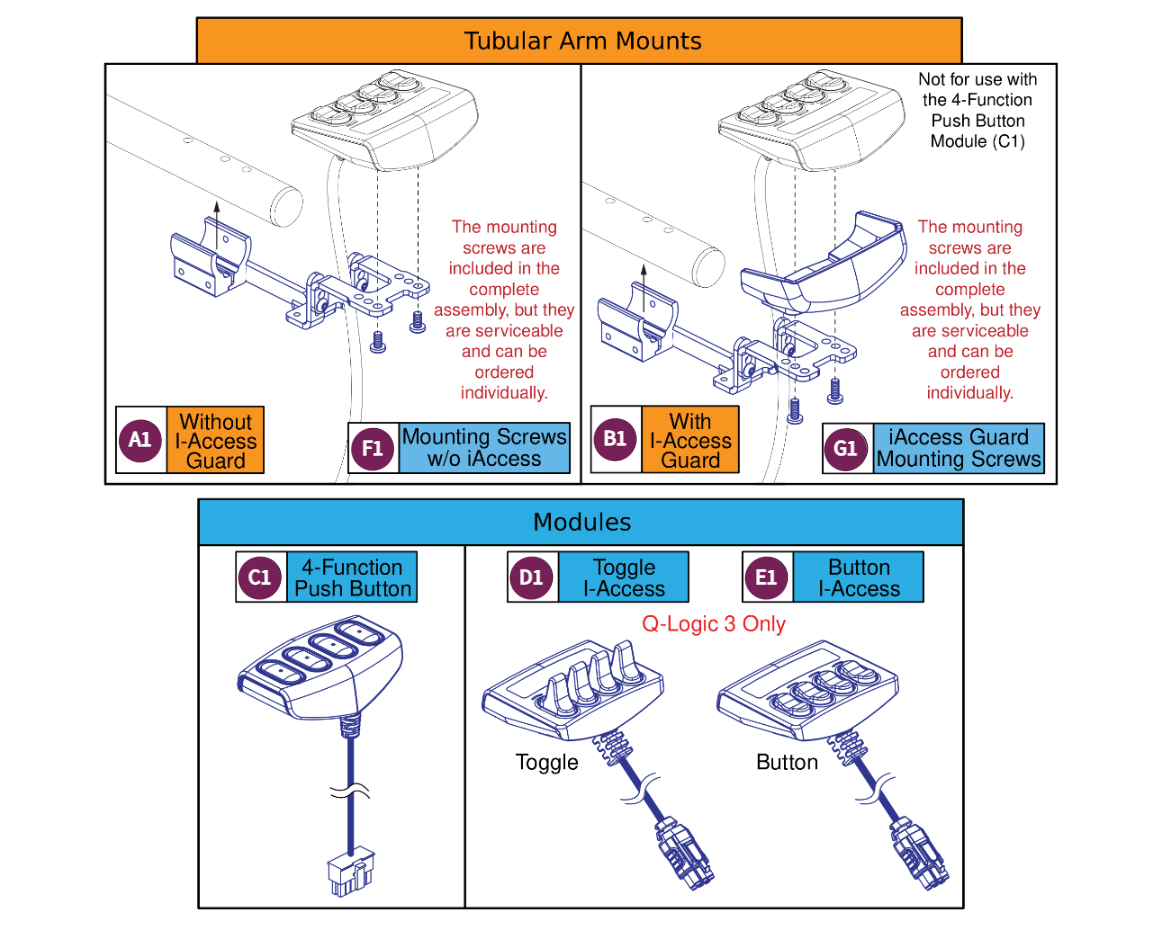 Tubular Arm Mounts

The mounting screws are included in the complete assembly, but they are serviceable and can be ordered individually.

A1 Without I-Access Guard

F1 Mounting Screws w/o iAccess

Not for use with the 4-Function Push Button Module (C1)

The mounting screws are included in the complete assembly, but they are serviceable and can be ordered individually.

B1 With I-Access Guard

G1 iAccess Guard Mounting Screws

Modules

C1 4-Function Push Button

D1 Toggle I-Access

E1 Button I-Access

Q-Logic 3 Only

Toggle

Button