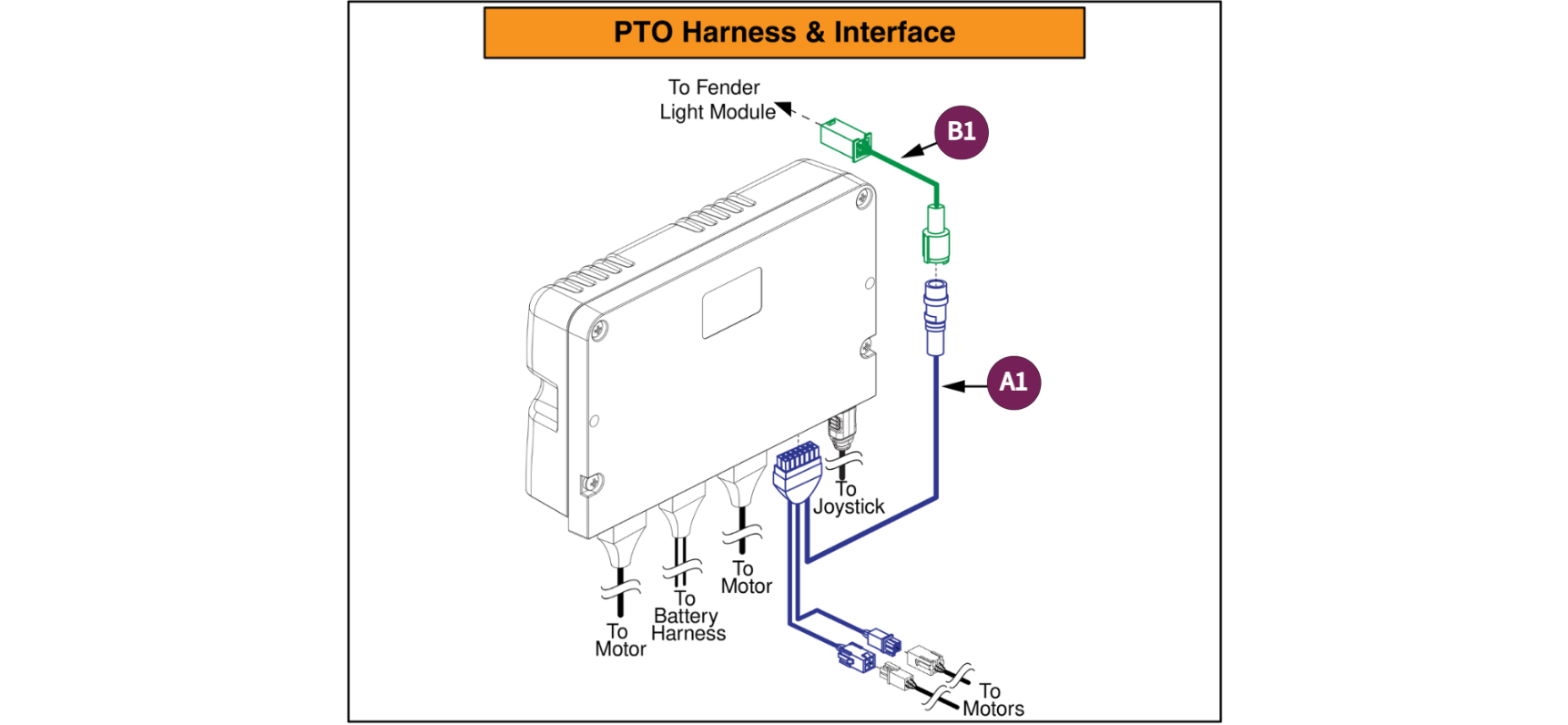 PTO Harness & Interface

To Fender Light Module

B1

A1

To Joystick

To Motor

To Battery Harness

To Motor

To Motors