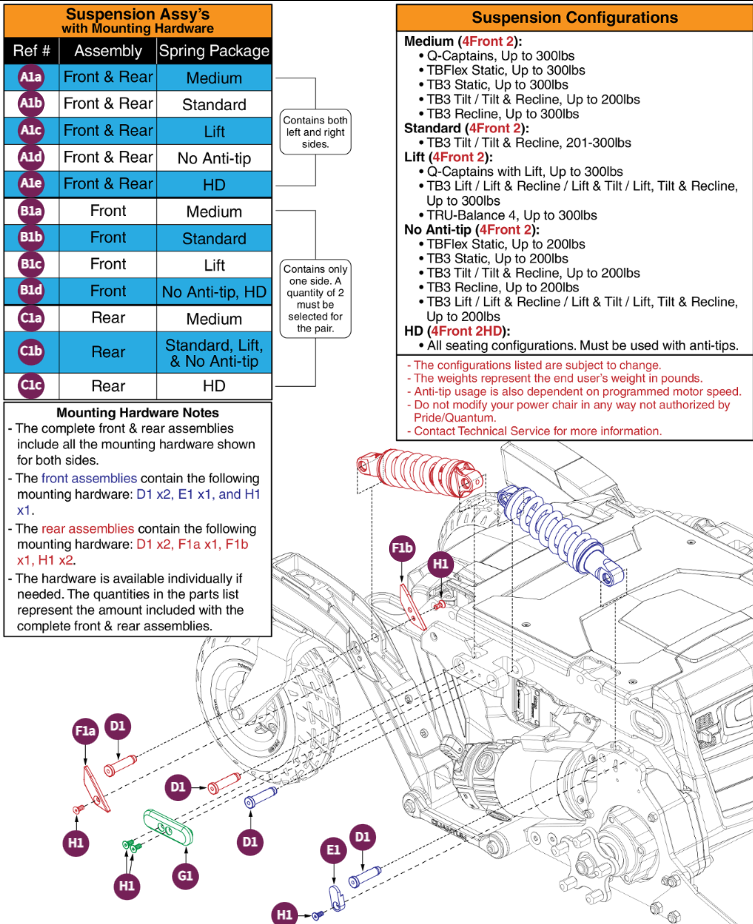 Suspension Assy's
with Mounting Hardware

| Ref # | Assembly | Spring Package |
|---|---|---|
| A1a | Front & Rear | Medium |
| A1b | Front & Rear | Standard |
| A1c | Front & Rear | Lift |
| A1d | Front & Rear | No Anti-tip |
| A1e | Front & Rear | HD |
| B1a | Front | Medium |
| B1b | Front | Standard |
| B1c | Front | Lift |
| B1d | Front | No Anti-tip, HD |
| C1a | Rear | Medium |
| C1b | Rear | Standard, Lift, & No Anti-tip |
| C1c | Rear | HD |

Contains both left and right sides.

Contains only one side. A quantity of 2 must be selected for the pair.

Mounting Hardware Notes
- The complete front & rear assemblies include all the mounting hardware shown for both sides.
- The front assemblies contain the following mounting hardware: D1 x2, E1 x1, and H1 x1.
- The rear assemblies contain the following mounting hardware: D1 x2, F1a x1, F1b x1, H1 x2.
- The hardware is available individually if needed. The quantities in the parts list represent the amount included with the complete front & rear assemblies.

Suspension Configurations

Medium (4Front 2):
• Q-Captains, Up to 300lbs
• TBFlex Static, Up to 300lbs
• TB3 Static, Up to 300lbs
• TB3 Tilt / Tilt & Recline, Up to 200lbs
• TB3 Recline, Up to 300lbs
Standard (4Front 2):
• TB3 Tilt / Tilt & Recline, 201-300lbs
Lift (4Front 2):
• Q-Captains with Lift, Up to 300lbs
• TB3 Lift / Lift & Recline / Lift & Tilt / Lift, Tilt & Recline, Up to 300lbs
• TRU-Balance 4, Up to 300lbs
No Anti-tip (4Front 2):
• TBFlex Static, Up to 200lbs
• TB3 Static, Up to 200lbs
• TB3 Tilt / Tilt & Recline, Up to 200lbs
• TB3 Recline, Up to 200lbs
• TB3 Lift / Lift & Recline / Lift & Tilt / Lift, Tilt & Recline, Up to 200lbs
HD (4Front 2HD):
• All seating configurations. Must be used with anti-tips.

- The configurations listed are subject to change.
- The weights represent the end user's weight in pounds.
- Anti-tip usage is also dependent on programmed motor speed.
- Do not modify your power chair in any way not authorized by Pride/Quantum.
- Contact Technical Service for more information.

F1b
H1
F1a
D1
D1
H1
D1
H1
G1
E1
D1
H1