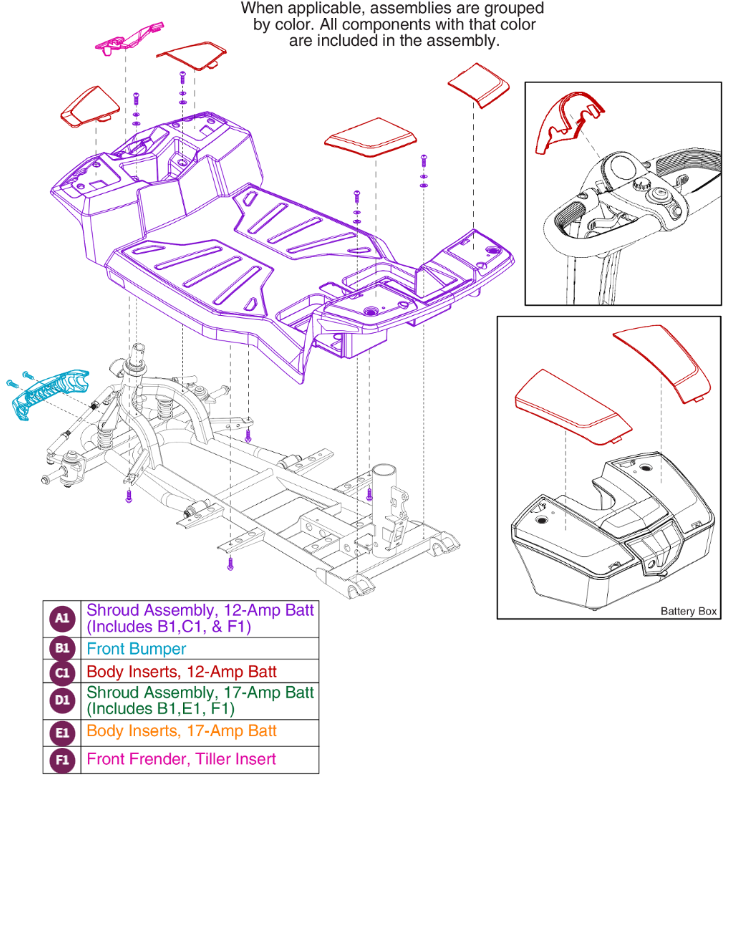 When applicable, assemblies are grouped by color. All components with that color are included in the assembly.

Battery Box

| | |
|---|---|
| A1 | Shroud Assembly, 12-Amp Batt (Includes B1,C1, & F1) |
| B1 | Front Bumper |
| C1 | Body Inserts, 12-Amp Batt |
| D1 | Shroud Assembly, 17-Amp Batt (Includes B1,E1, F1) |
| E1 | Body Inserts, 17-Amp Batt |
| F1 | Front Frender, Tiller Insert |