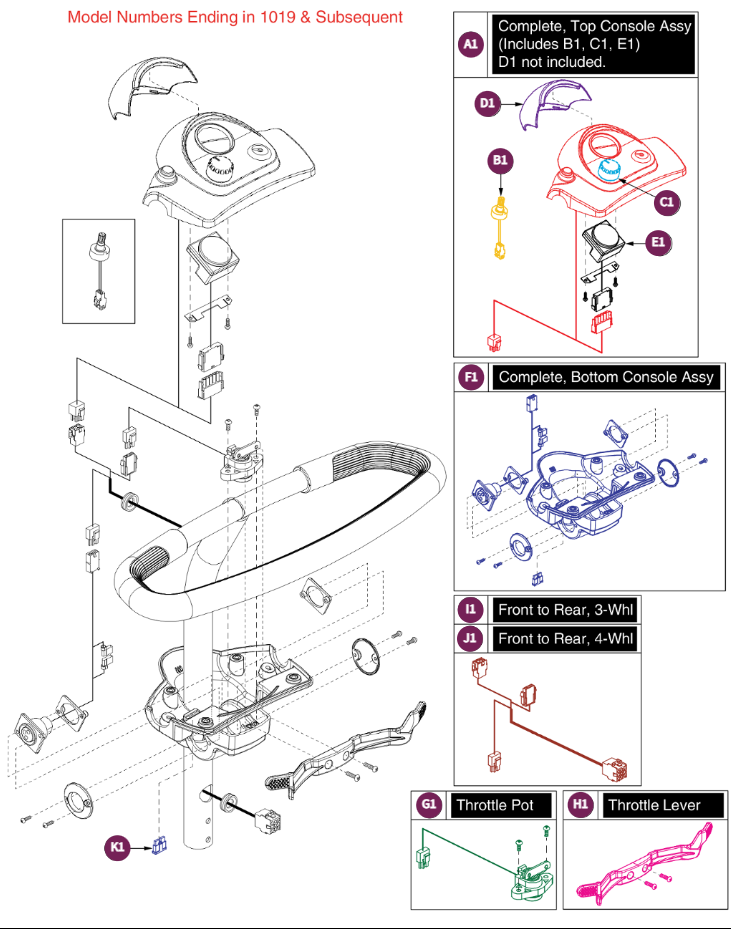 Model Numbers Ending in 1019 & Subsequent

A1 Complete, Top Console Assy (Includes B1, C1, E1) D1 not included.

D1

B1

C1

E1

F1 Complete, Bottom Console Assy

I1 Front to Rear, 3-Whl

J1 Front to Rear, 4-Whl

G1 Throttle Pot

H1 Throttle Lever

K1