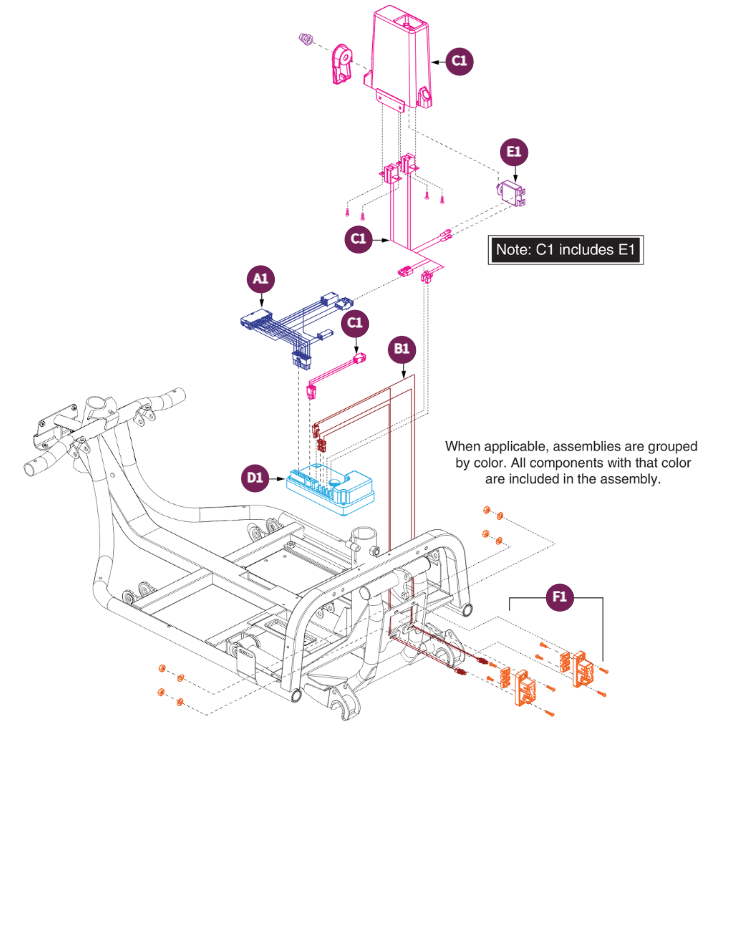 C1

E1

C1

Note: C1 includes E1

A1

C1

B1

When applicable, assemblies are grouped by color. All components with that color are included in the assembly.

D1

F1