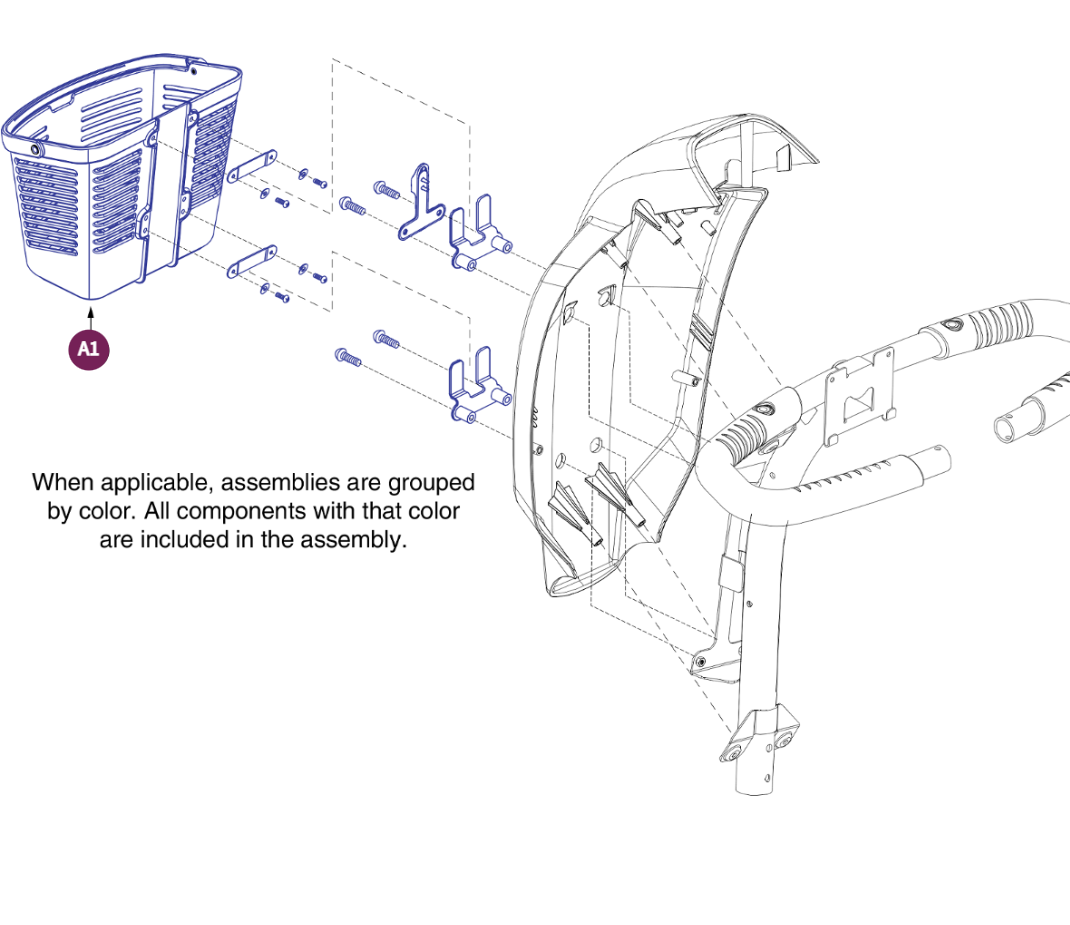 A1

When applicable, assemblies are grouped by color. All components with that color are included in the assembly.