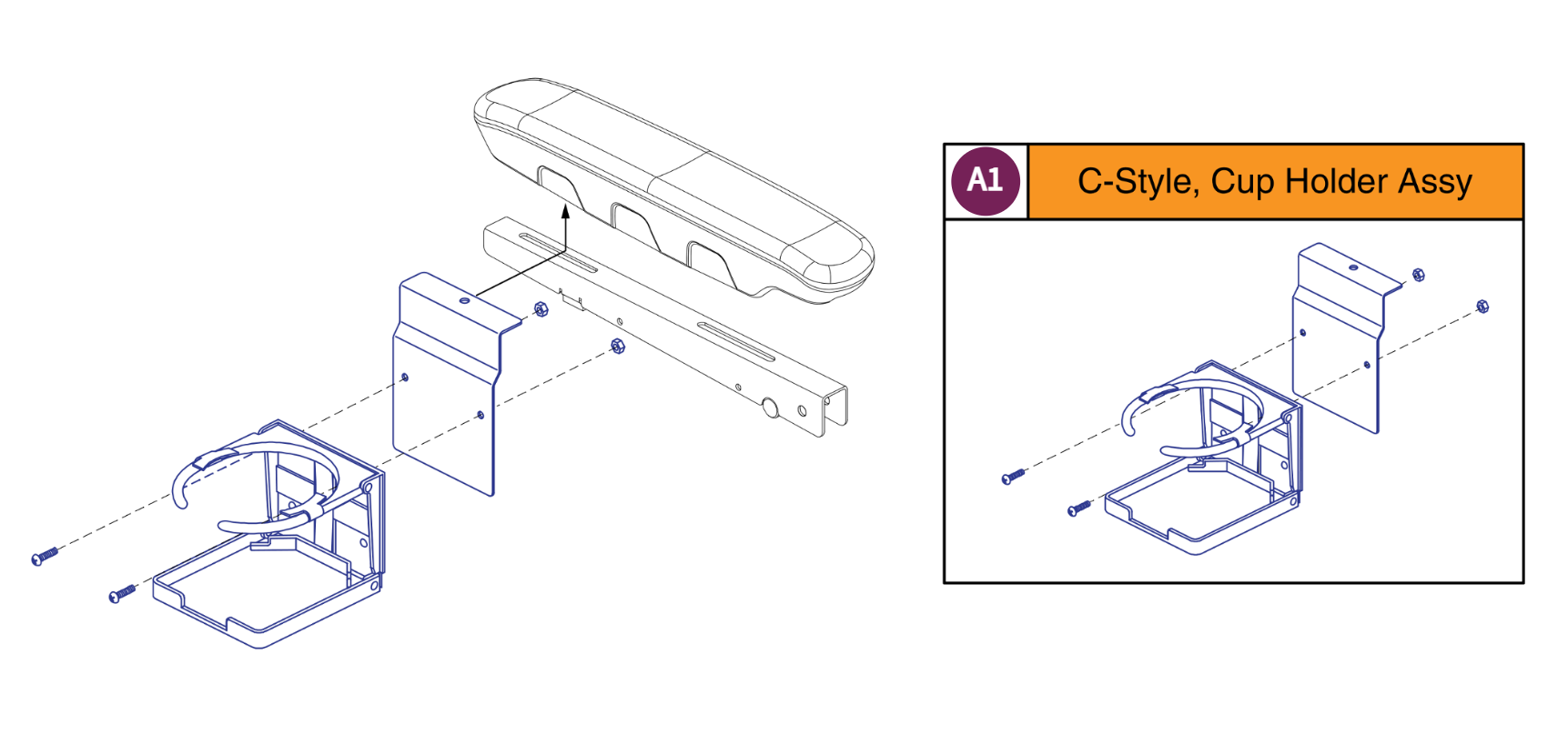 A1

C-Style, Cup Holder Assy