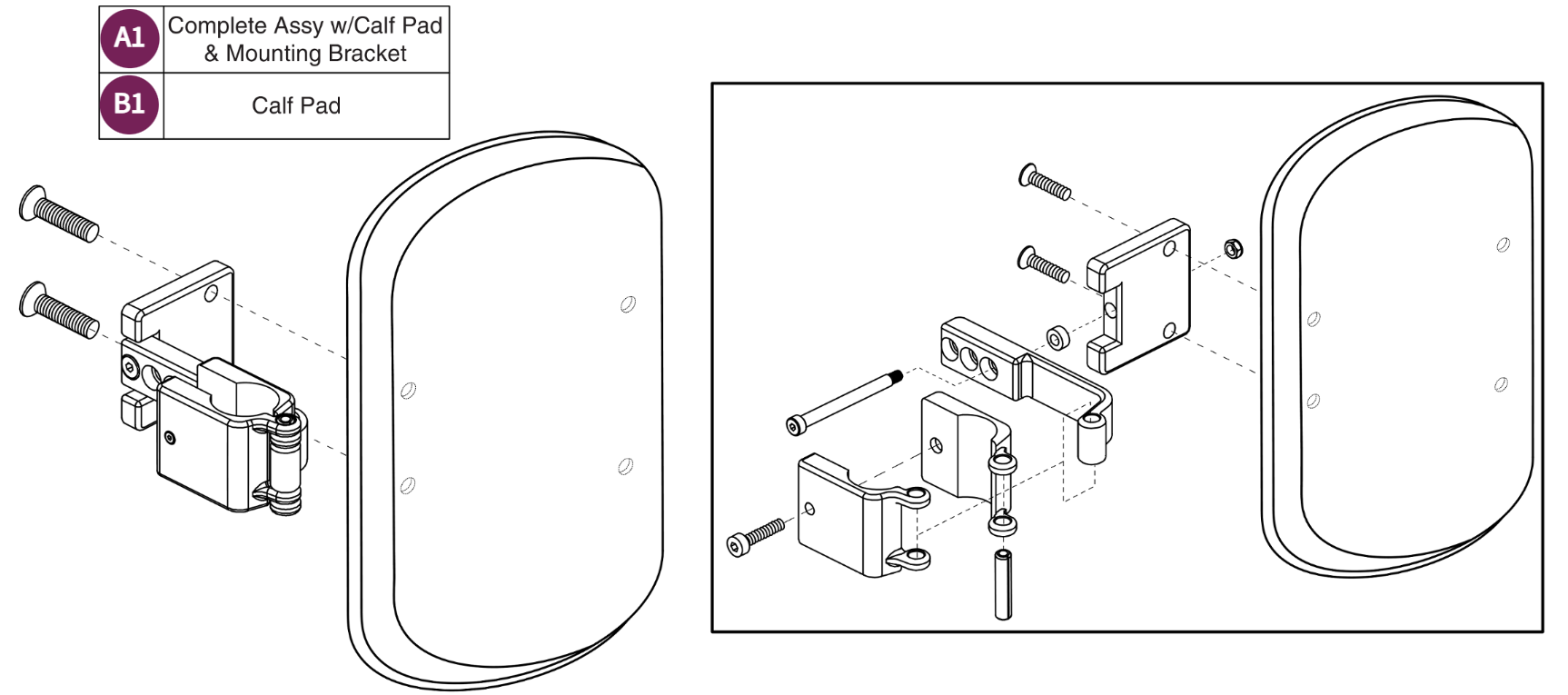 | A1 | Complete Assy w/Calf Pad & Mounting Bracket |
|---|---|
| B1 | Calf Pad |