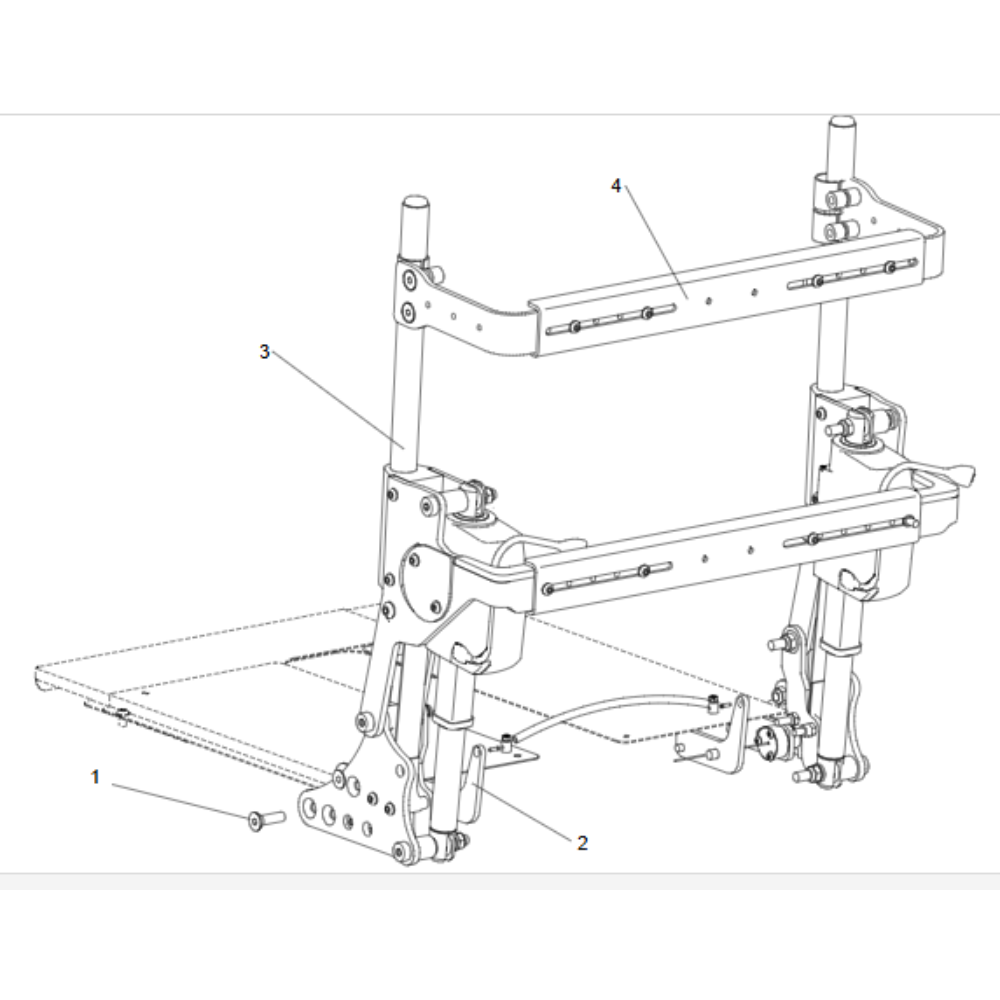 4
3
1
2