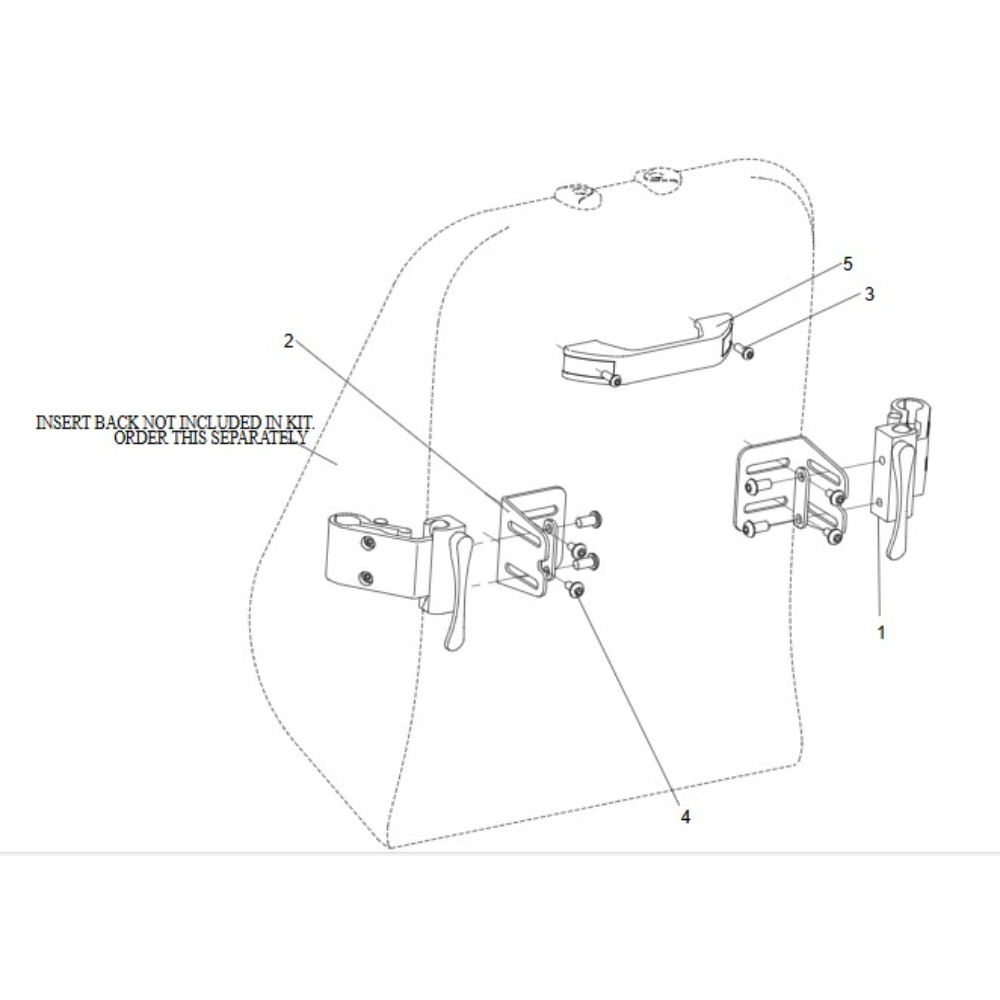 5

3

2

INSERT BACK NOT INCLUDED IN KIT. ORDER THIS SEPARATELY

1

4