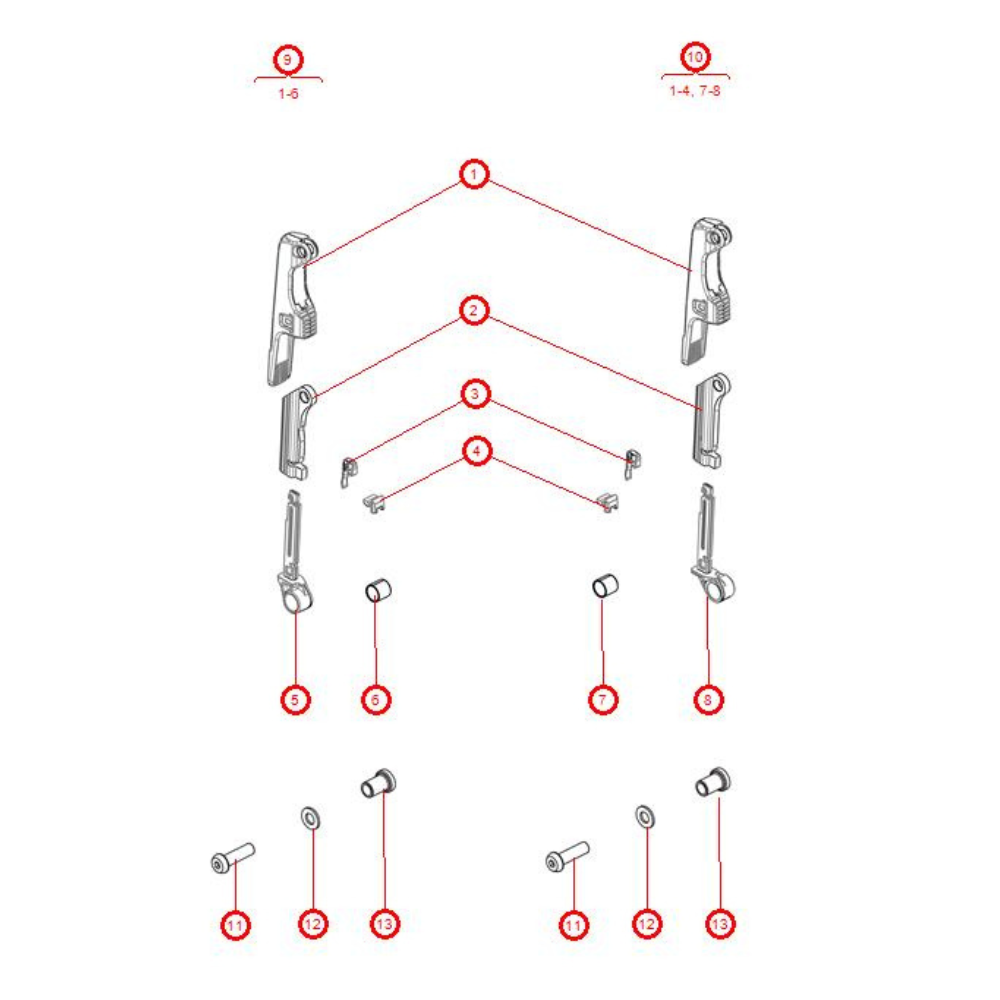 9
1-6

10
1-4, 7-8

1

2

3

4

5

6

7

8

11

12

13

11

12

13