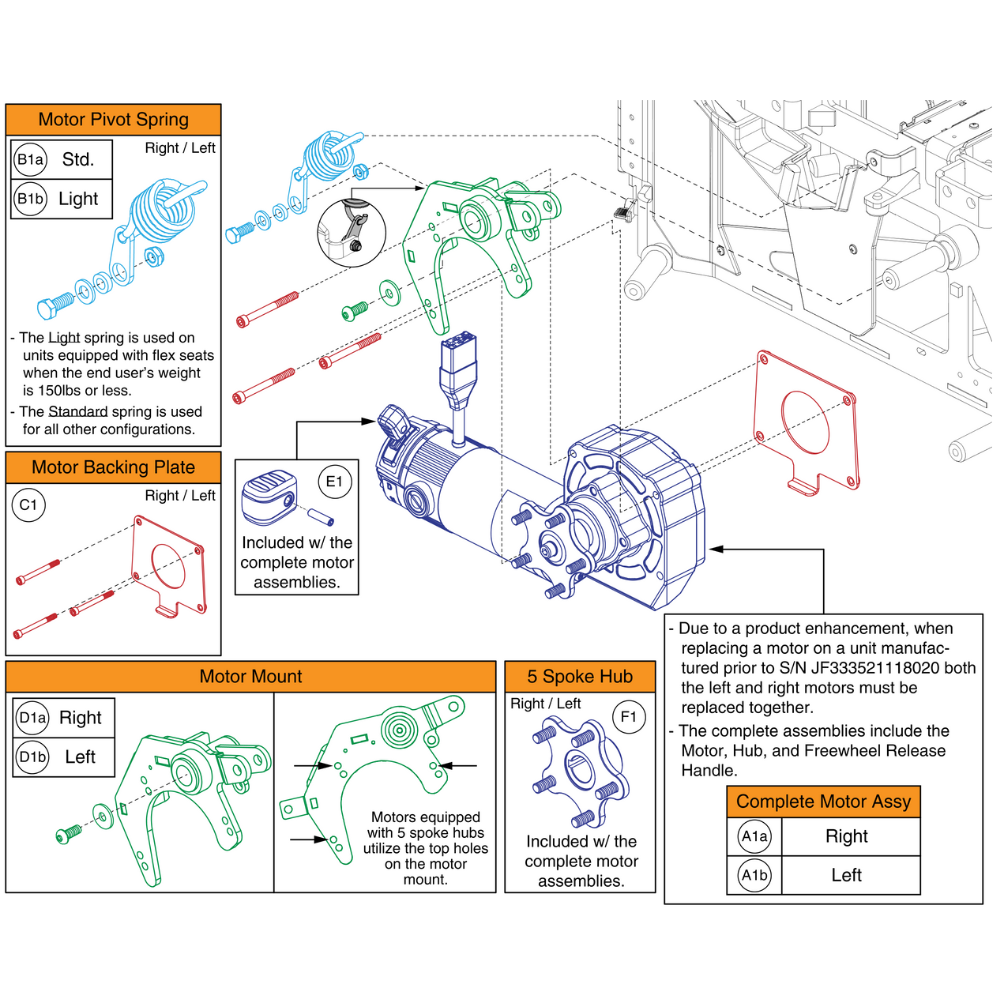 Motor Pivot Spring

Right / Left

| B1a | Std. |
|---|---|
| B1b | Light |

- The Light spring is used on units equipped with flex seats when the end user's weight is 150lbs or less.
- The Standard spring is used for all other configurations.

Motor Backing Plate

C1

Right / Left

E1

Included w/ the complete motor assemblies.

Motor Mount

| D1a | Right |
|---|---|
| D1b | Left |

Motors equipped with 5 spoke hubs utilize the top holes on the motor mount.

5 Spoke Hub

Right / Left

F1

Included w/ the complete motor assemblies.

- Due to a product enhancement, when replacing a motor on a unit manufactured prior to S/N JF333521118020 both the left and right motors must be replaced together.
- The complete assemblies include the Motor, Hub, and Freewheel Release Handle.

Complete Motor Assy

| A1a | Right |
|---|---|
| A1b | Left |