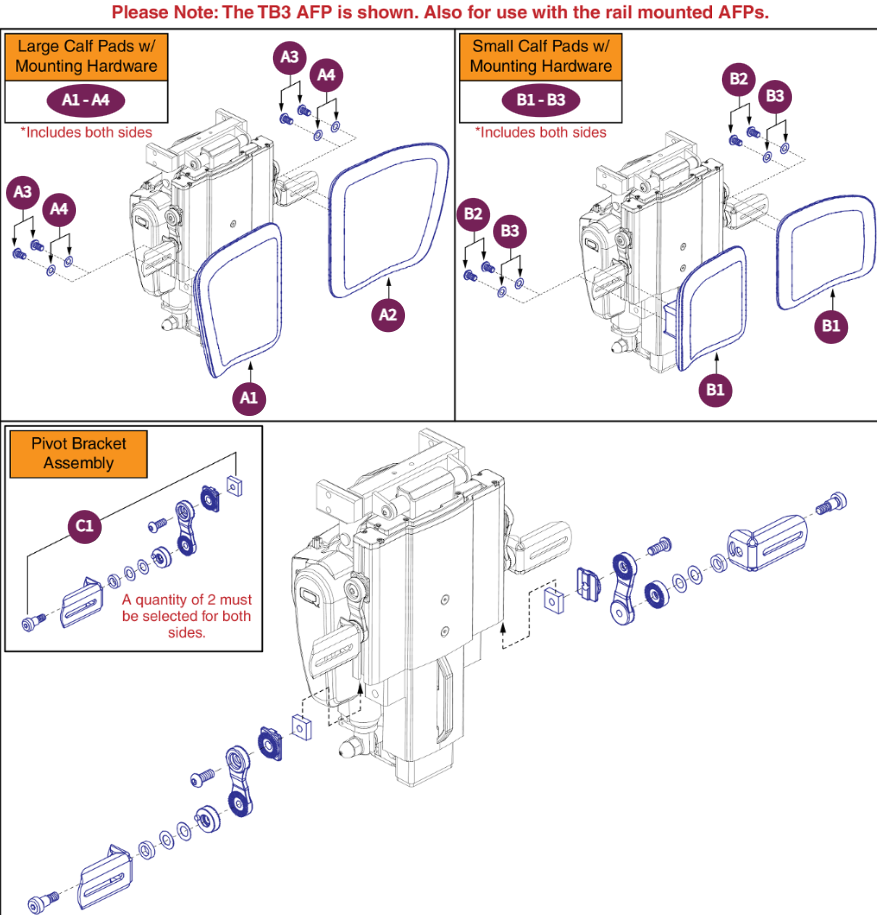 Please Note: The TB3 AFP is shown. Also for use with the rail mounted AFPs.

Large Calf Pads w/ Mounting Hardware

A1 - A4

*Includes both sides

A3

A4

A3

A4

A2

A1

Small Calf Pads w/ Mounting Hardware

B1 - B3

*Includes both sides

B2

B3

B2

B3

B1

B1

Pivot Bracket Assembly

C1

A quantity of 2 must be selected for both sides.