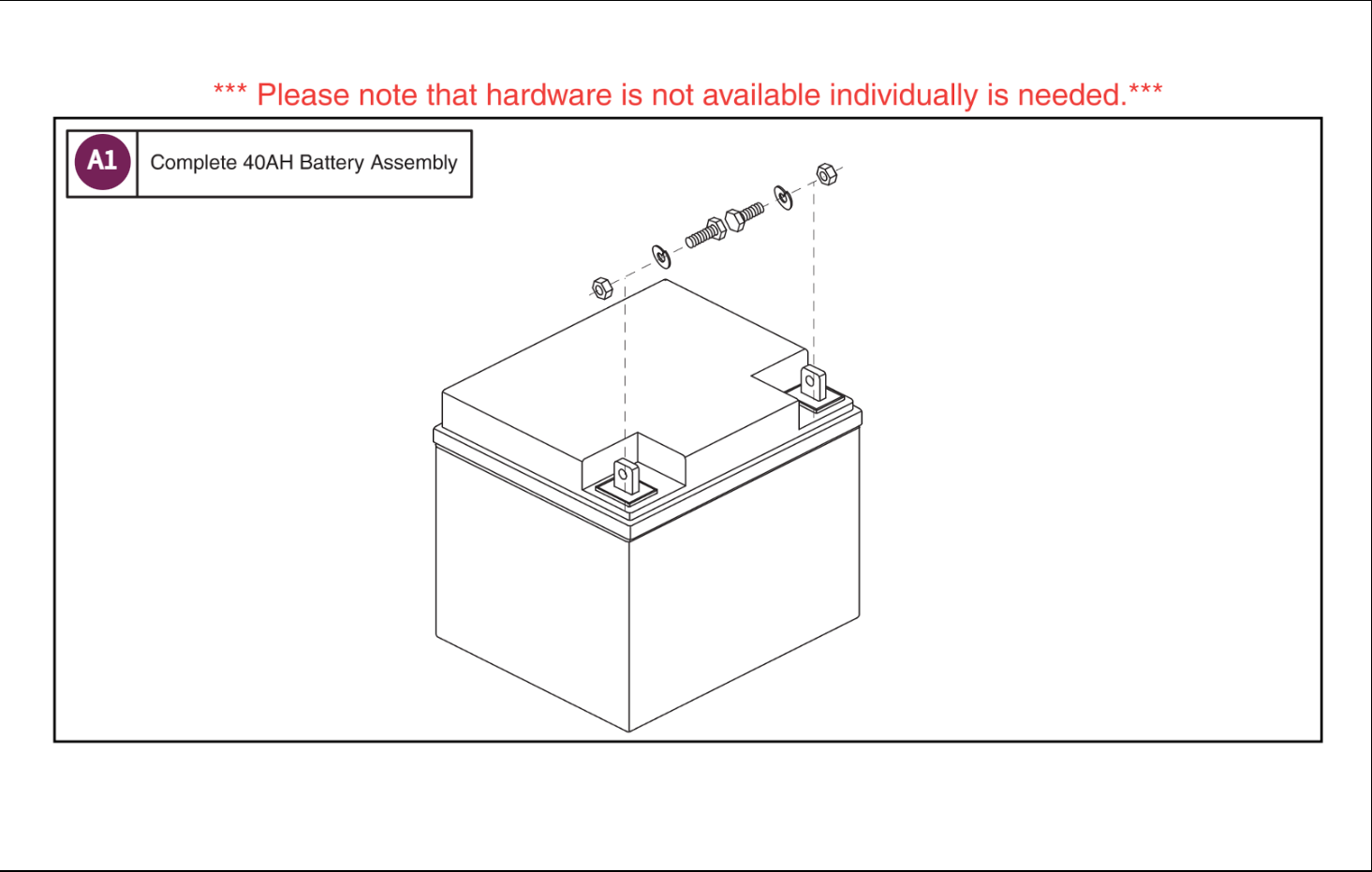 *** Please note that hardware is not available individually is needed.***

A1 Complete 40AH Battery Assembly