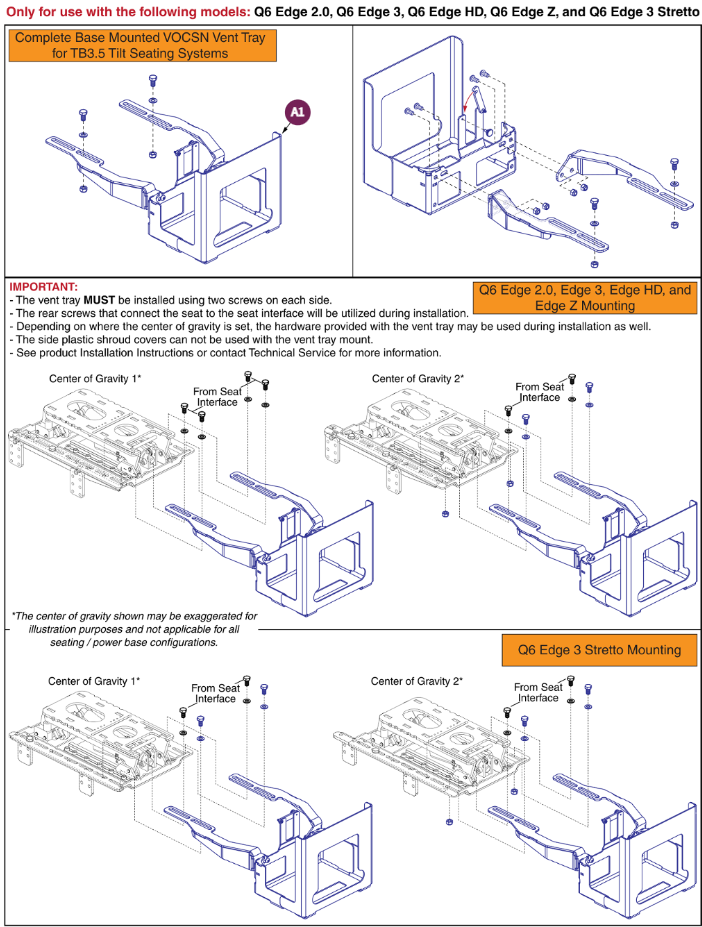 Only for use with the following models: Q6 Edge 2.0, Q6 Edge 3, Q6 Edge HD, Q6 Edge Z, and Q6 Edge 3 Stretto

Complete Base Mounted VOCSN Vent Tray for TB3.5 Tilt Seating Systems

A1

IMPORTANT:
- The vent tray MUST be installed using two screws on each side.
- The rear screws that connect the seat to the seat interface will be utilized during installation.
- Depending on where the center of gravity is set, the hardware provided with the vent tray may be used during installation as well.
- The side plastic shroud covers can not be used with the vent tray mount.
- See product Installation Instructions or contact Technical Service for more information.

Q6 Edge 2.0, Edge 3, Edge HD, and Edge Z Mounting

Center of Gravity 1*

From Seat Interface

Center of Gravity 2*

From Seat Interface

*The center of gravity shown may be exaggerated for illustration purposes and not applicable for all seating / power base configurations.

Q6 Edge 3 Stretto Mounting

Center of Gravity 1*

From Seat Interface

Center of Gravity 2*

From Seat Interface