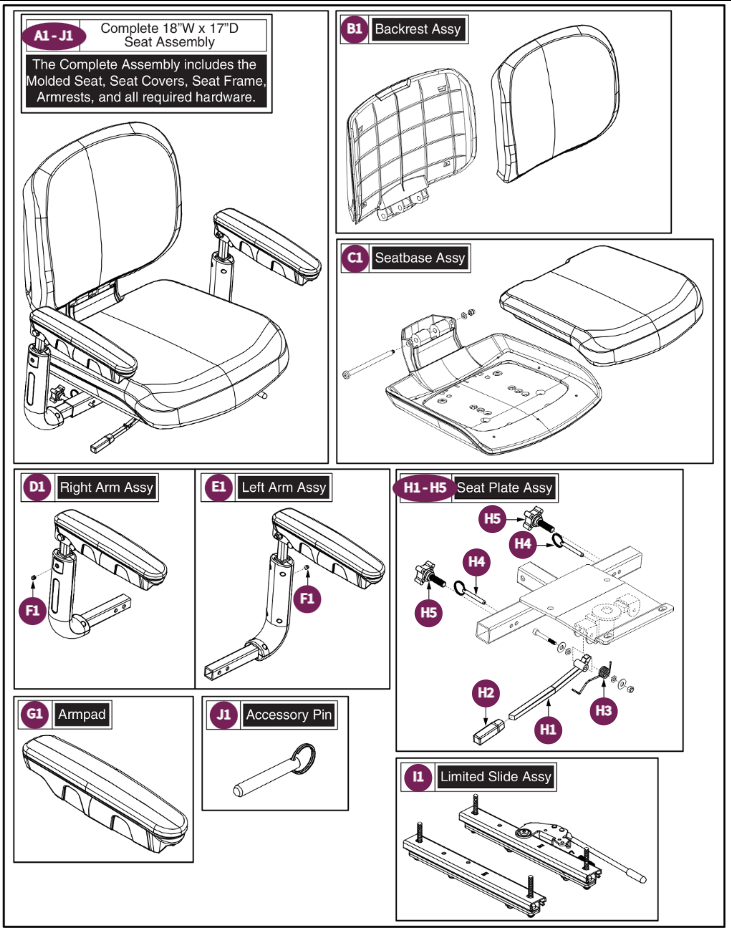 A1 - J1 Complete 18"W x 17"D Seat Assembly

The Complete Assembly includes the Molded Seat, Seat Covers, Seat Frame, Armrests, and all required hardware.

B1 Backrest Assy

C1 Seatbase Assy

D1 Right Arm Assy

F1

E1 Left Arm Assy

F1

H1 - H5 Seat Plate Assy

H5

H4

H4

H5

H2

H1

H3

G1 Armpad

J1 Accessory Pin

I1 Limited Slide Assy