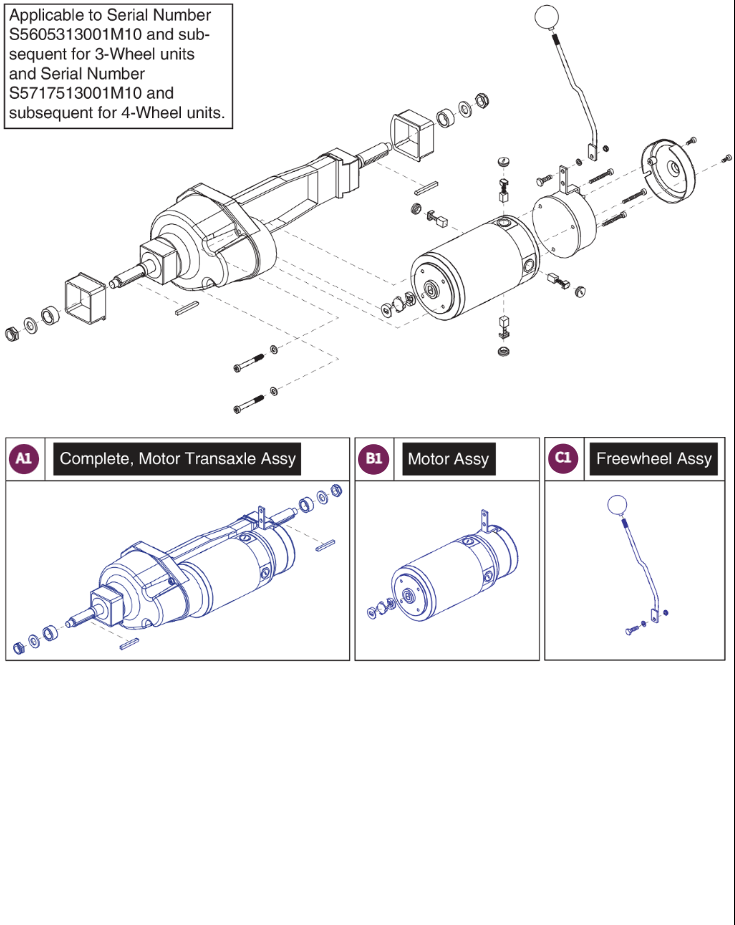 Applicable to Serial Number S5605313001M10 and subsequent for 3-Wheel units and Serial Number S5717513001M10 and subsequent for 4-Wheel units.

A1 Complete, Motor Transaxle Assy

B1 Motor Assy

C1 Freewheel Assy