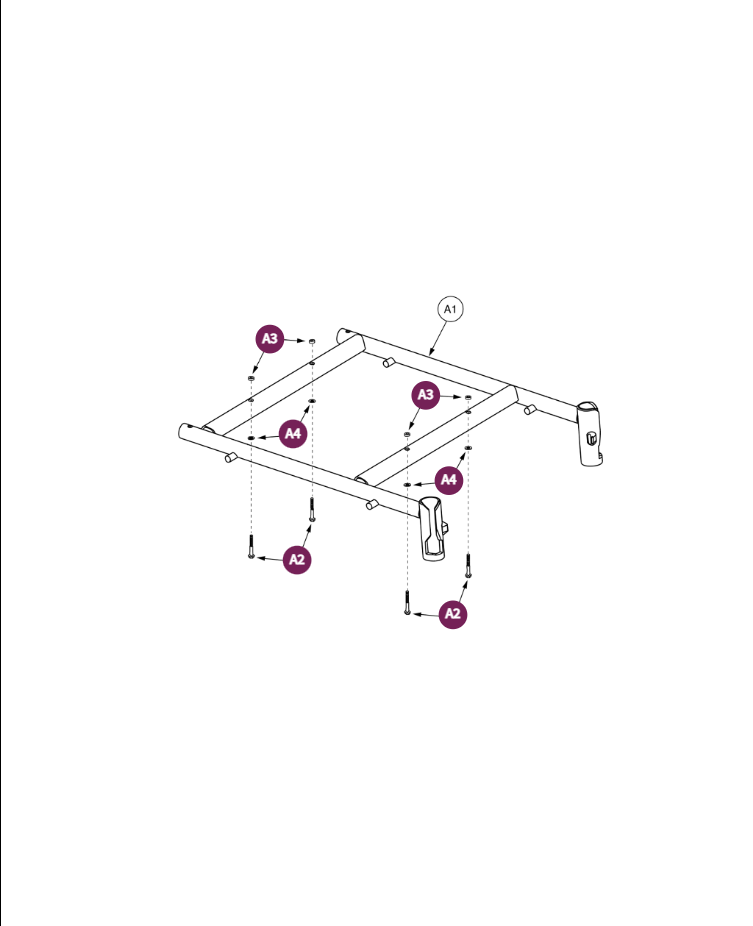 A1
A3
A3
A4
A4
A2
A2