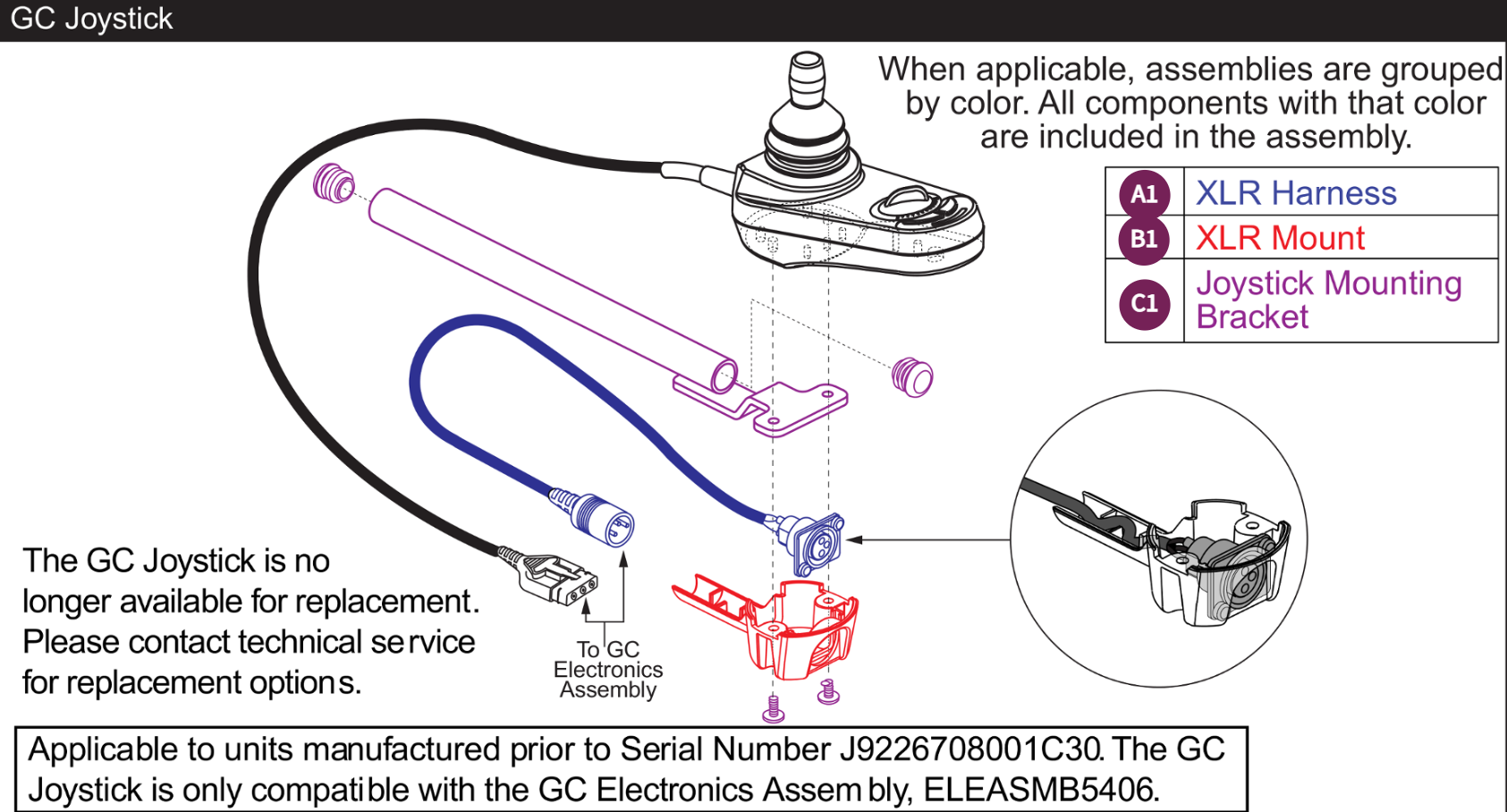 GC Joystick

When applicable, assemblies are grouped by color. All components with that color are included in the assembly.

| A1 | XLR Harness |
|---|---|
| B1 | XLR Mount |
| C1 | Joystick Mounting Bracket |

The GC Joystick is no longer available for replacement. Please contact technical service for replacement options.

To GC Electronics Assembly

Applicable to units manufactured prior to Serial Number J9226708001C30. The GC Joystick is only compatible with the GC Electronics Assembly, ELEASMB5406.