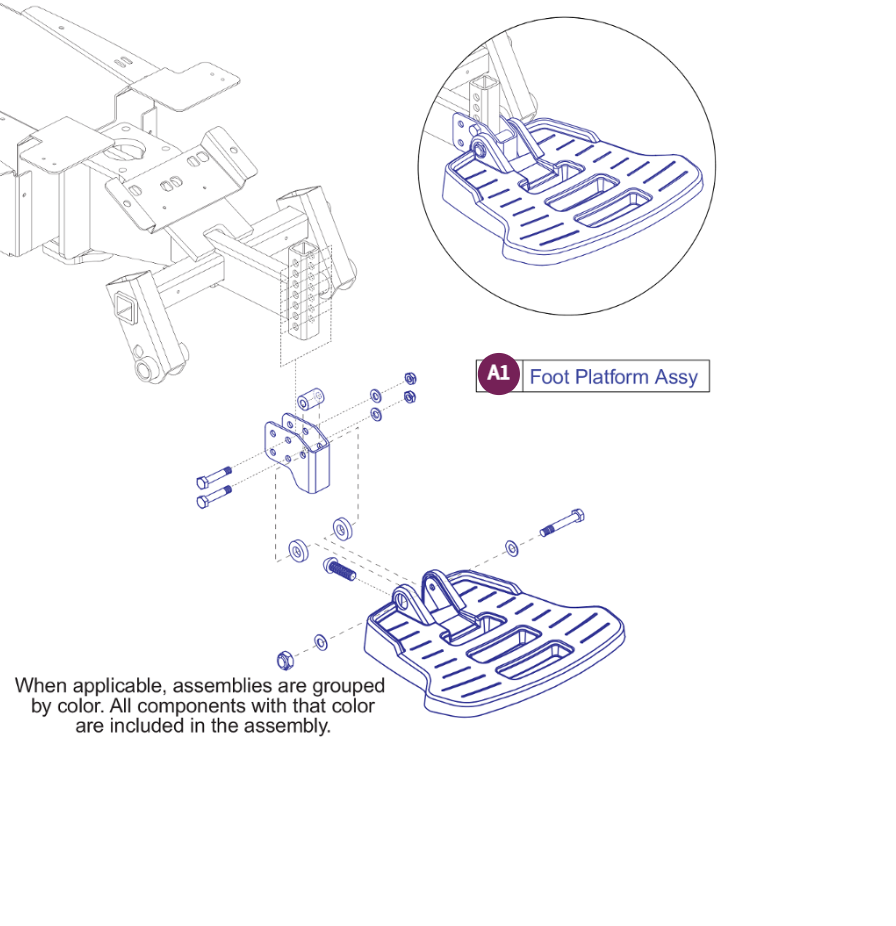 A1 Foot Platform Assy

When applicable, assemblies are grouped by color. All components with that color are included in the assembly.