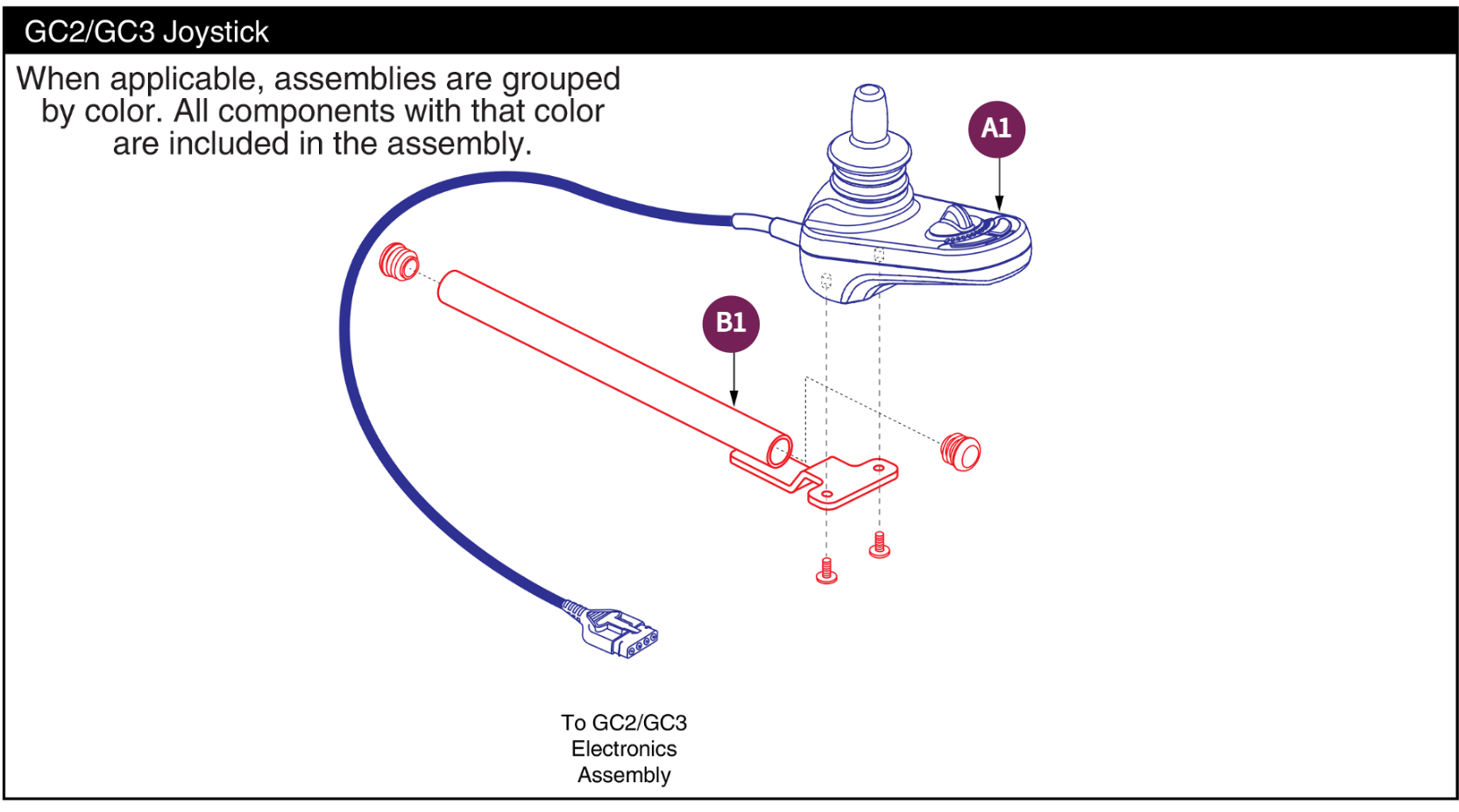 GC2/GC3 Joystick

When applicable, assemblies are grouped by color. All components with that color are included in the assembly.

A1

B1

To GC2/GC3 Electronics Assembly