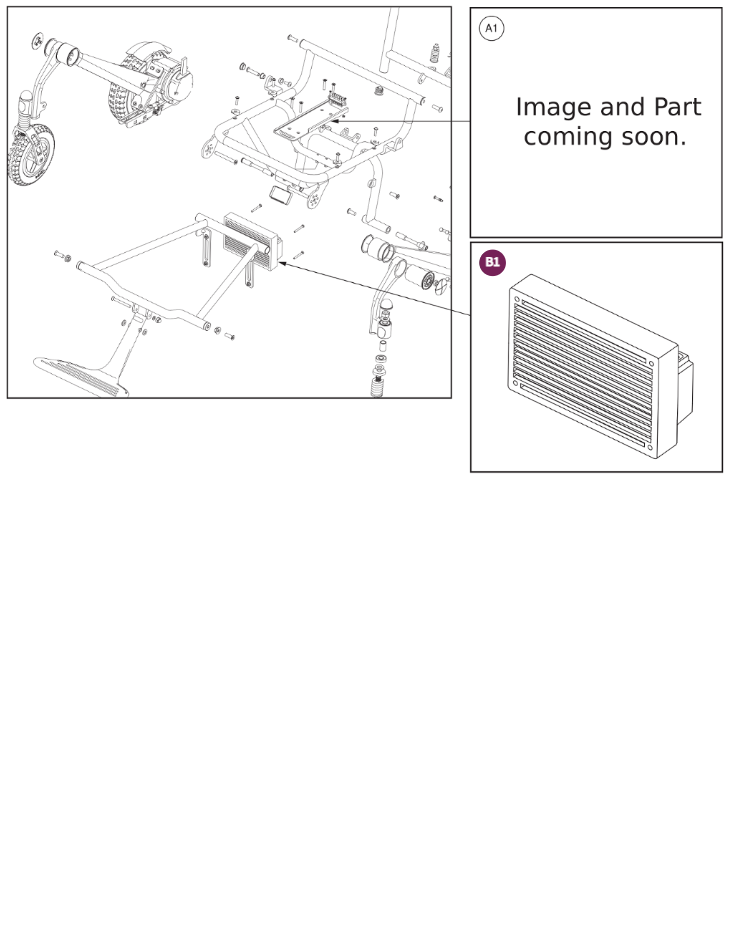 A1

Image and Part coming soon.

B1