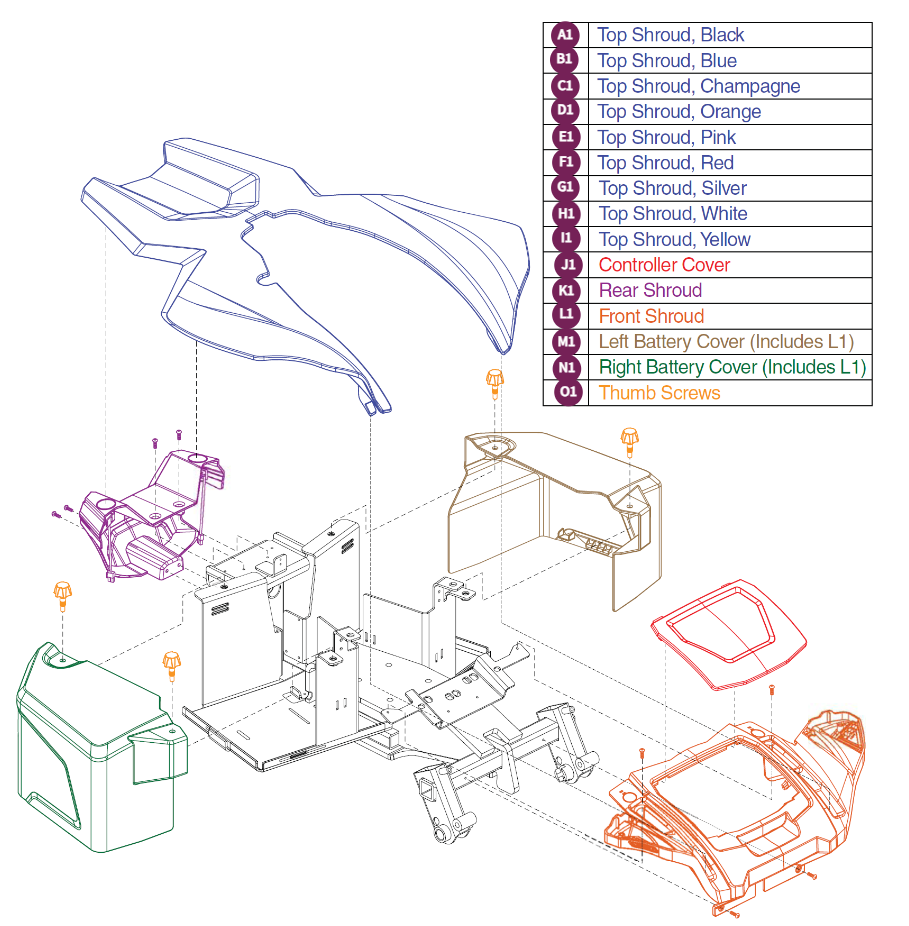 | | |
|---|---|
| A1 | Top Shroud, Black |
| B1 | Top Shroud, Blue |
| C1 | Top Shroud, Champagne |
| D1 | Top Shroud, Orange |
| E1 | Top Shroud, Pink |
| F1 | Top Shroud, Red |
| G1 | Top Shroud, Silver |
| H1 | Top Shroud, White |
| I1 | Top Shroud, Yellow |
| J1 | Controller Cover |
| K1 | Rear Shroud |
| L1 | Front Shroud |
| M1 | Left Battery Cover (Includes L1) |
| N1 | Right Battery Cover (Includes L1) |
| O1 | Thumb Screws |