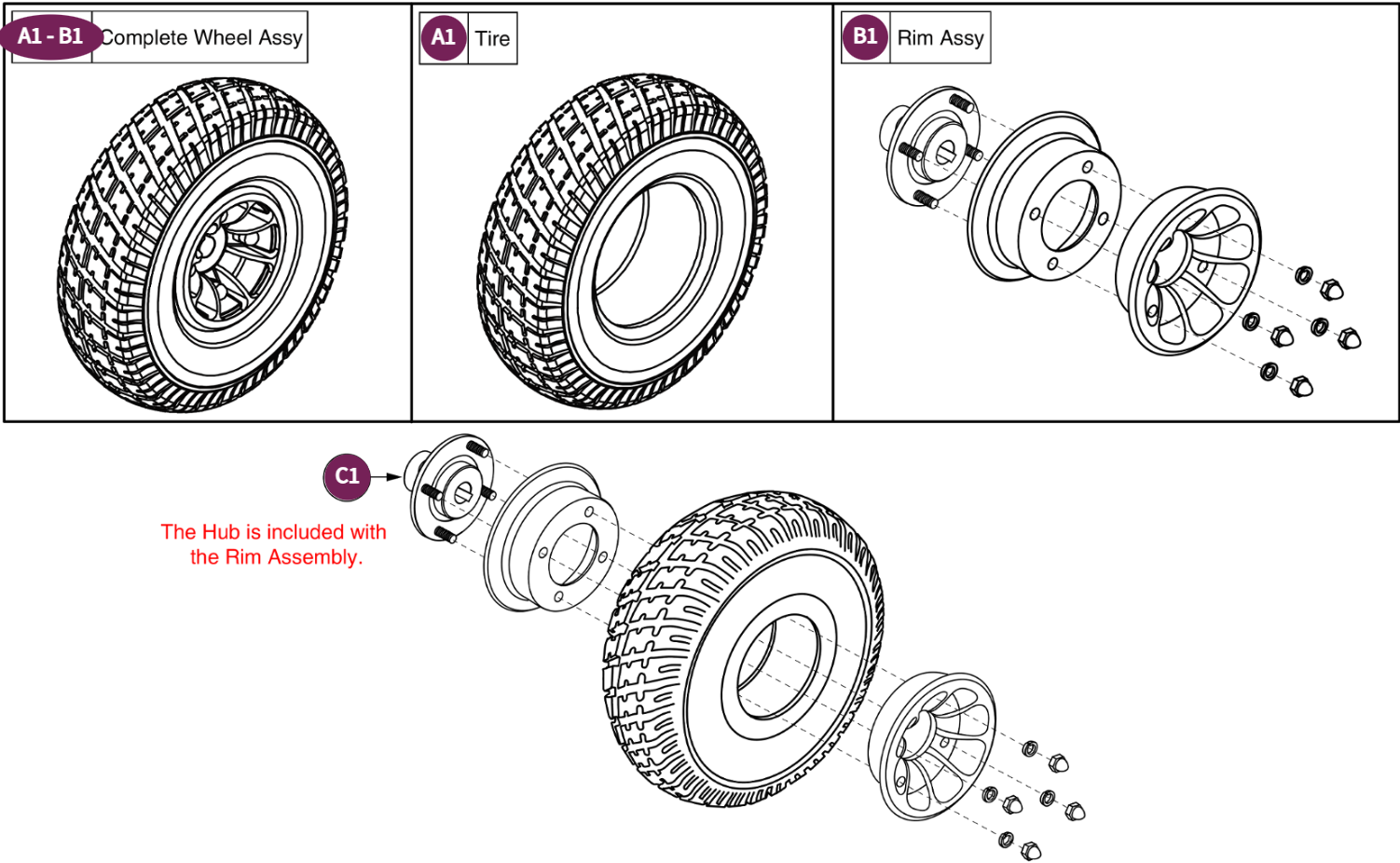 A1 - B1 Complete Wheel Assy

A1 Tire

B1 Rim Assy

C1

The Hub is included with the Rim Assembly.