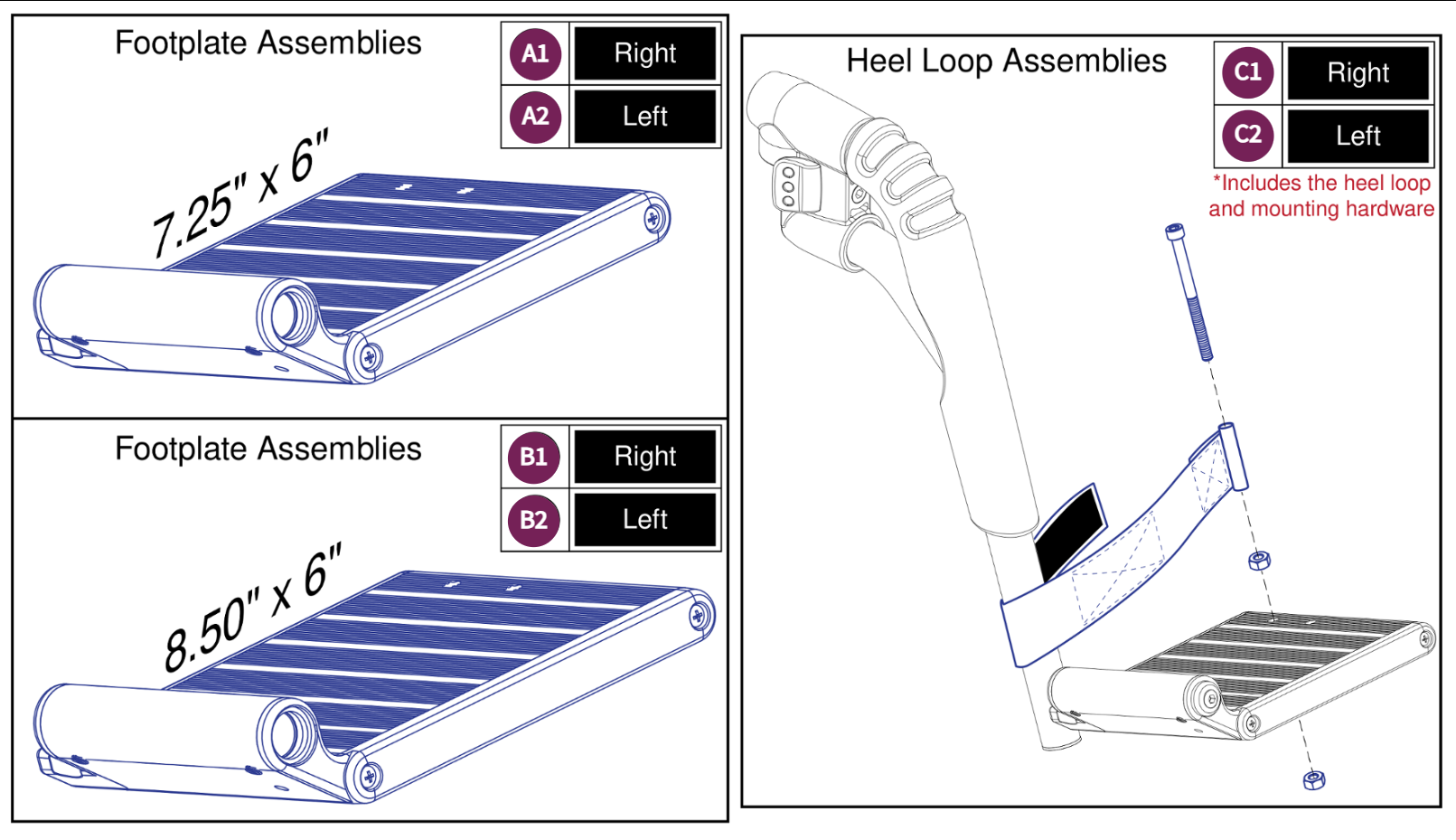 Footplate Assemblies

| A1 | Right |
|---|---|
| A2 | Left |

7.25" x 6"

Footplate Assemblies

| B1 | Right |
|---|---|
| B2 | Left |

8.50" x 6"

Heel Loop Assemblies

| C1 | Right |
|---|---|
| C2 | Left |

*Includes the heel loop and mounting hardware