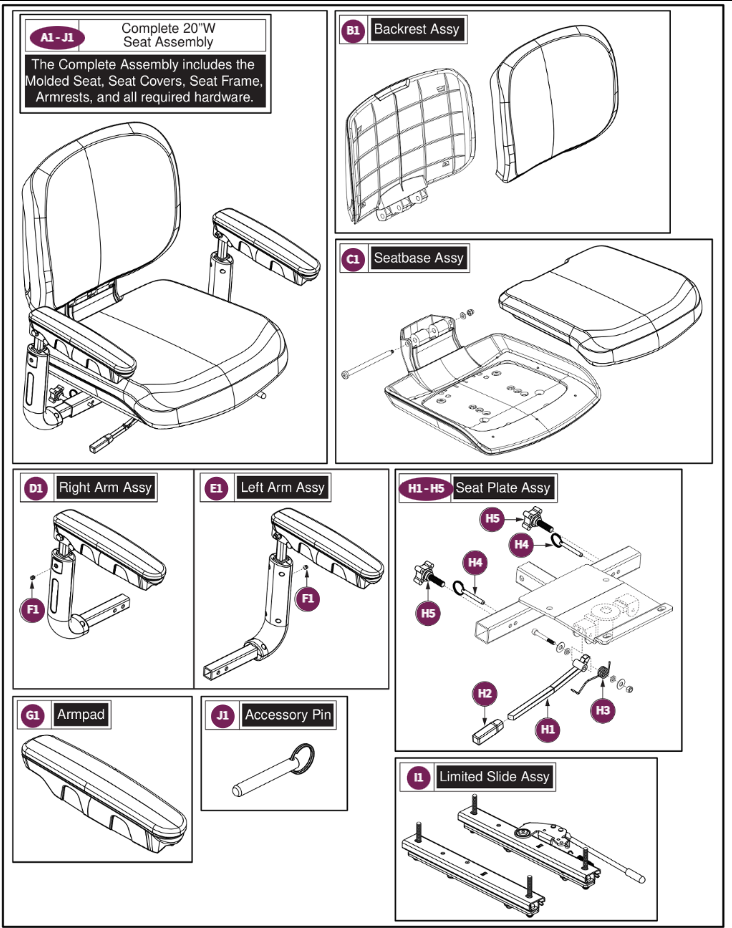 A1 - J1 Complete 20"W Seat Assembly

The Complete Assembly includes the Molded Seat, Seat Covers, Seat Frame, Armrests, and all required hardware.

B1 Backrest Assy

C1 Seatbase Assy

D1 Right Arm Assy

F1

E1 Left Arm Assy

F1

H1 - H5 Seat Plate Assy

H5

H4

H4

H5

H2

H1

H3

G1 Armpad

J1 Accessory Pin

I1 Limited Slide Assy