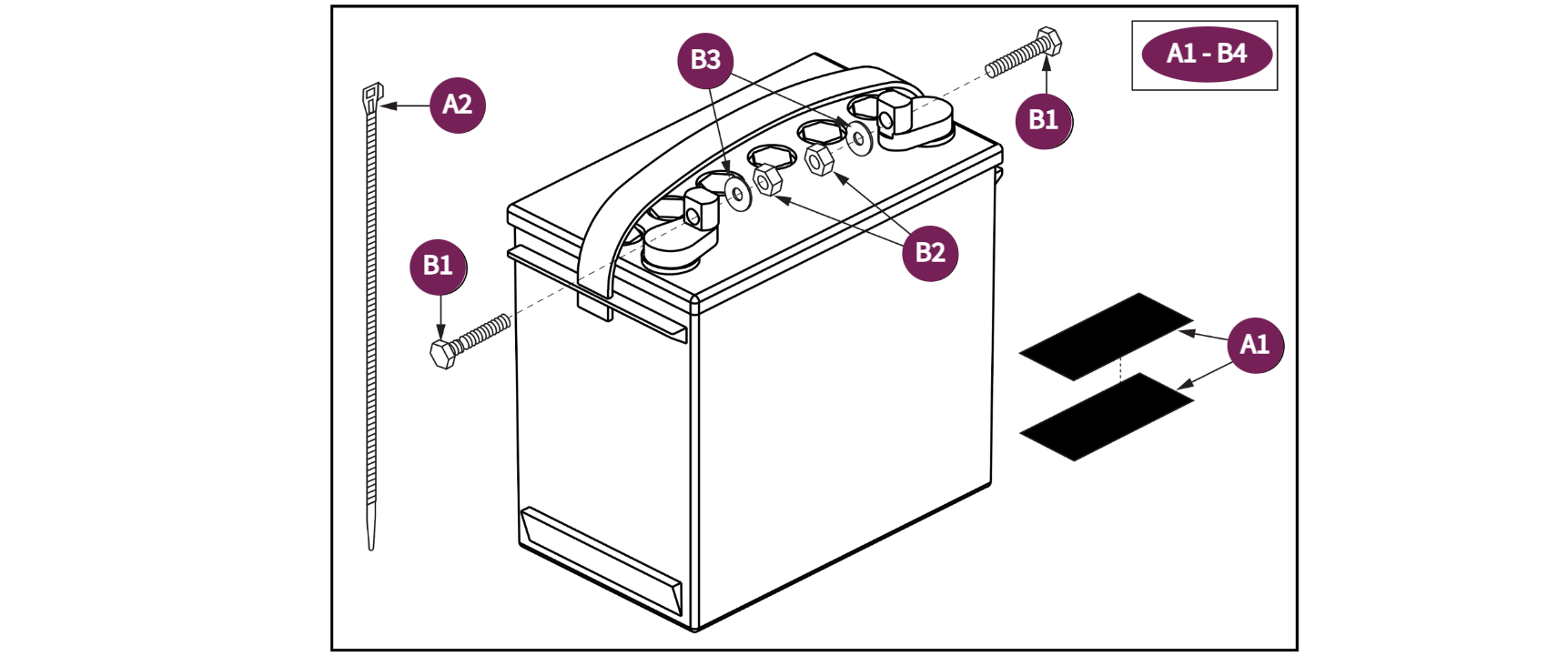 A1 - B4

B3

A2

B1

B1

B2

A1