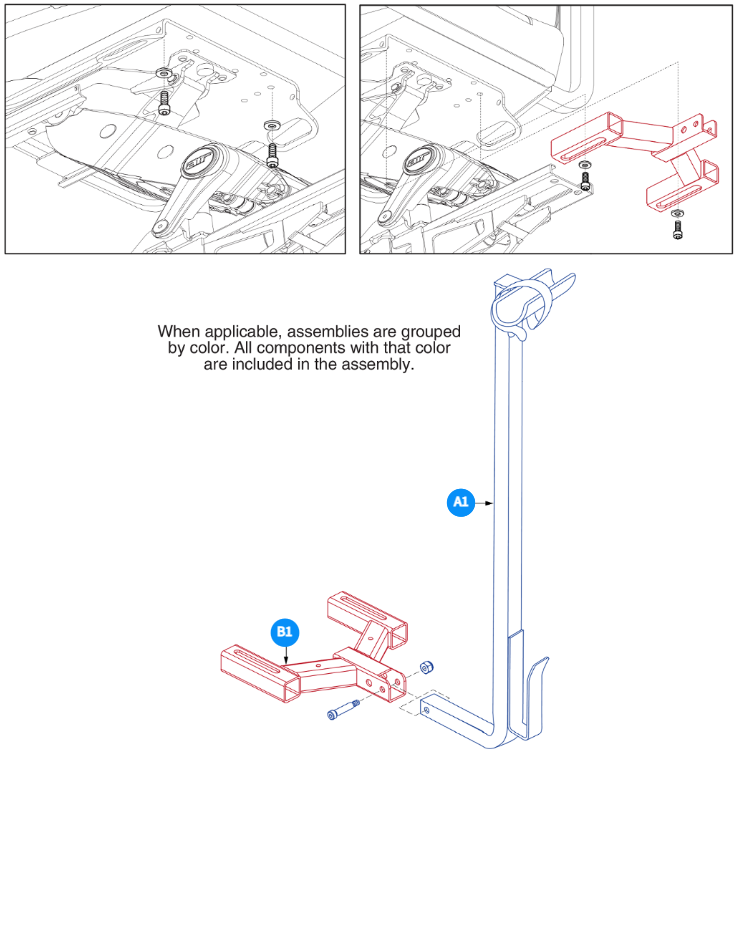 When applicable, assemblies are grouped by color. All components with that color are included in the assembly.

A1

B1