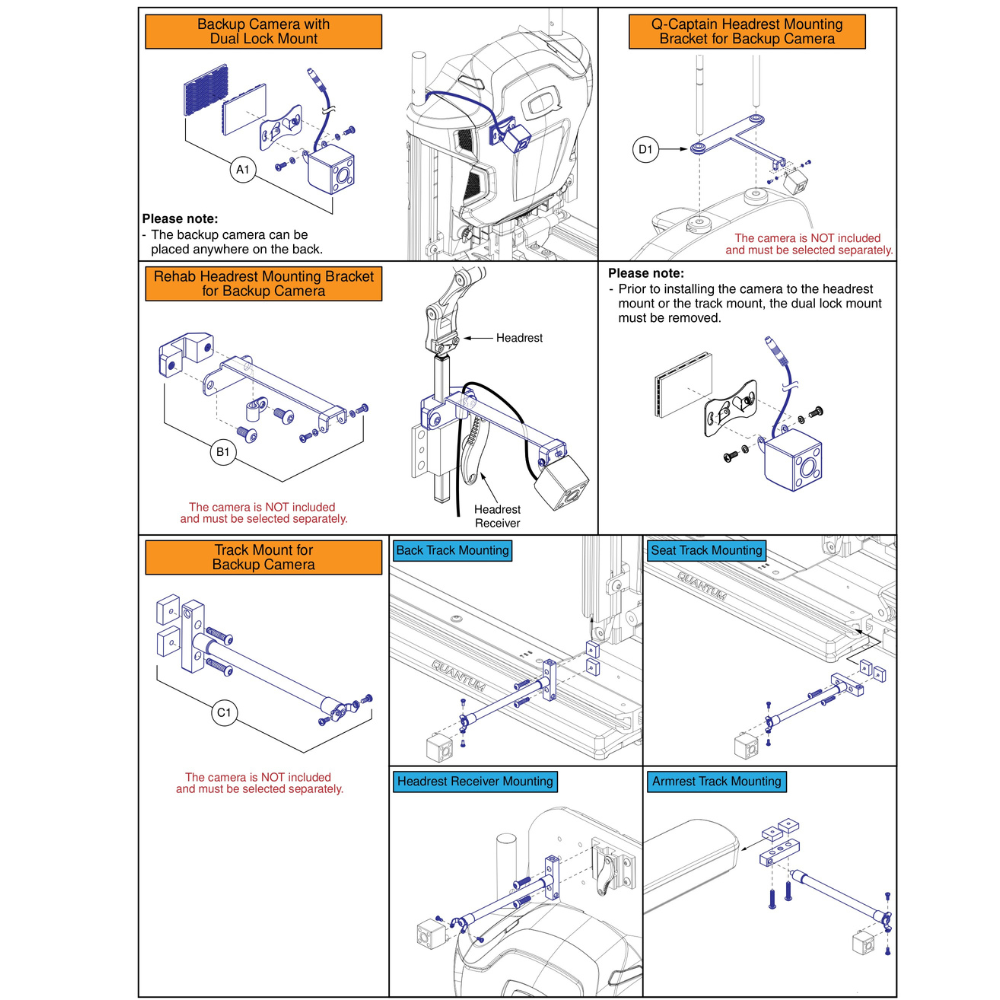 Backup Camera with Dual Lock Mount

A1

Please note:
- The backup camera can be placed anywhere on the back.

Q-Captain Headrest Mounting Bracket for Backup Camera

D1

The camera is NOT included and must be selected separately.

Rehab Headrest Mounting Bracket for Backup Camera

B1

The camera is NOT included and must be selected separately.

Headrest

Headrest Receiver

Please note:
- Prior to installing the camera to the headrest mount or the track mount, the dual lock mount must be removed.

Track Mount for Backup Camera

C1

The camera is NOT included and must be selected separately.

Back Track Mounting

QUANTUM

Seat Track Mounting

QUANTUM

Headrest Receiver Mounting

Armrest Track Mounting