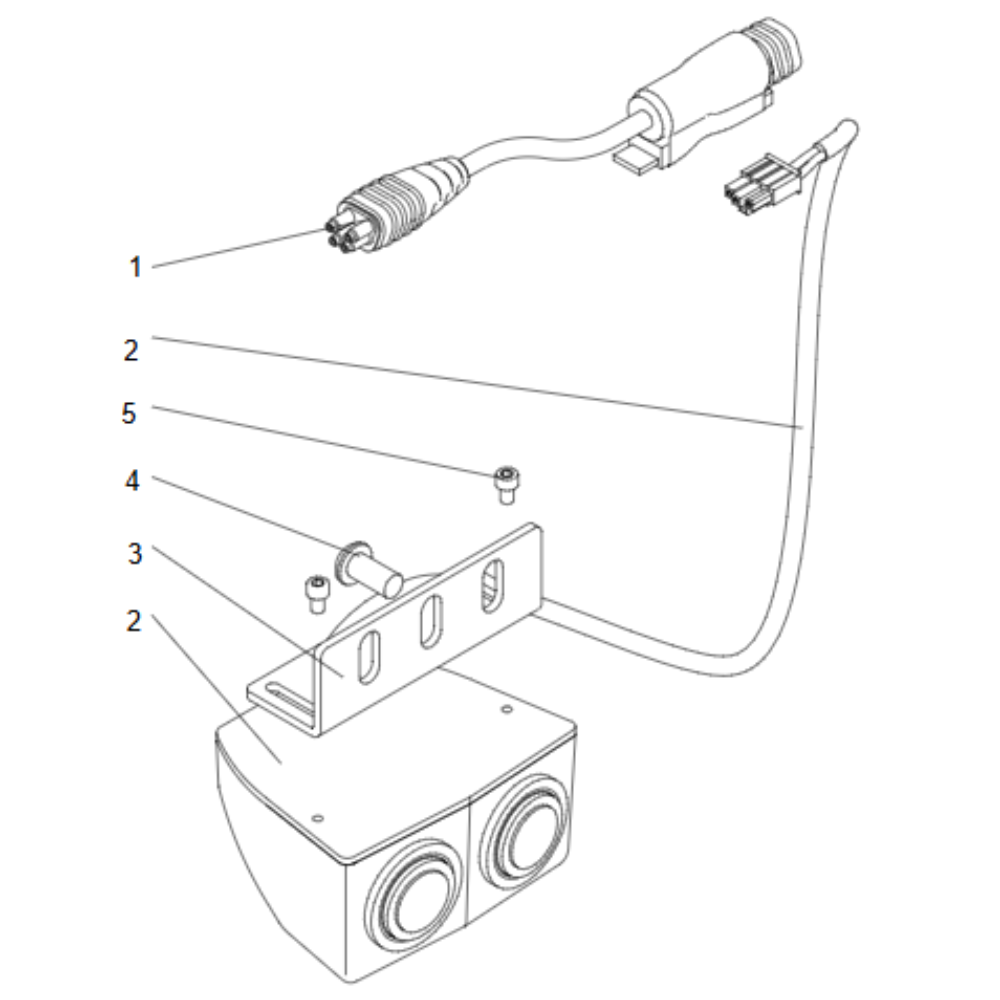 1
2
5
4
3
2