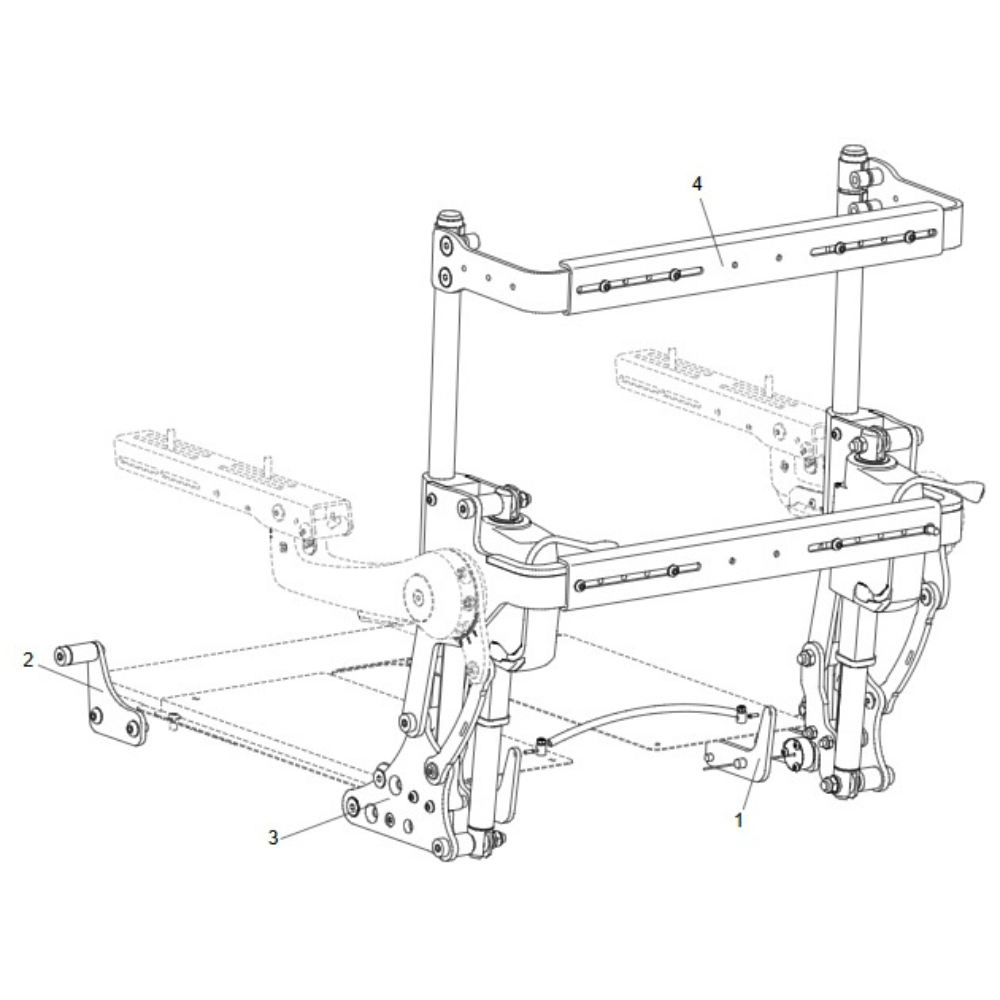 4

2

3

1