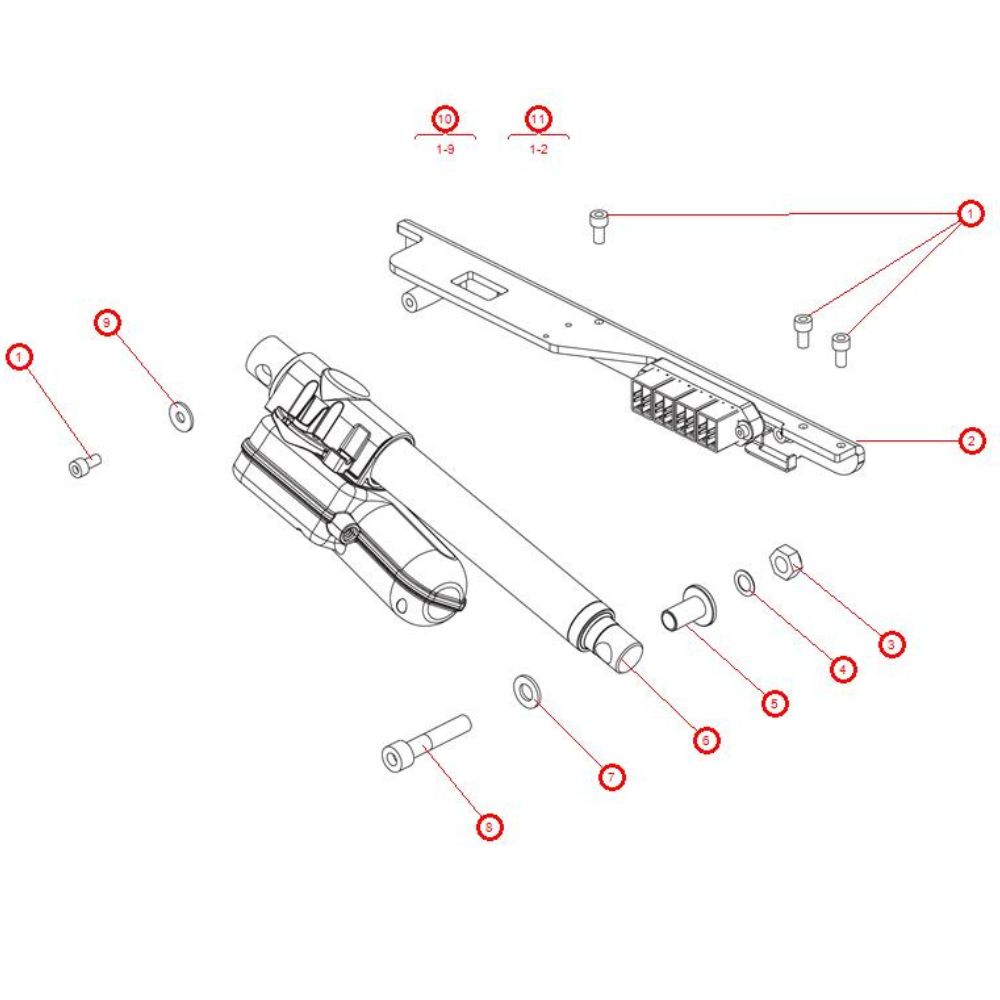 10
1-9

11
1-2

1

9

1

2

3

4

5

6

7

8