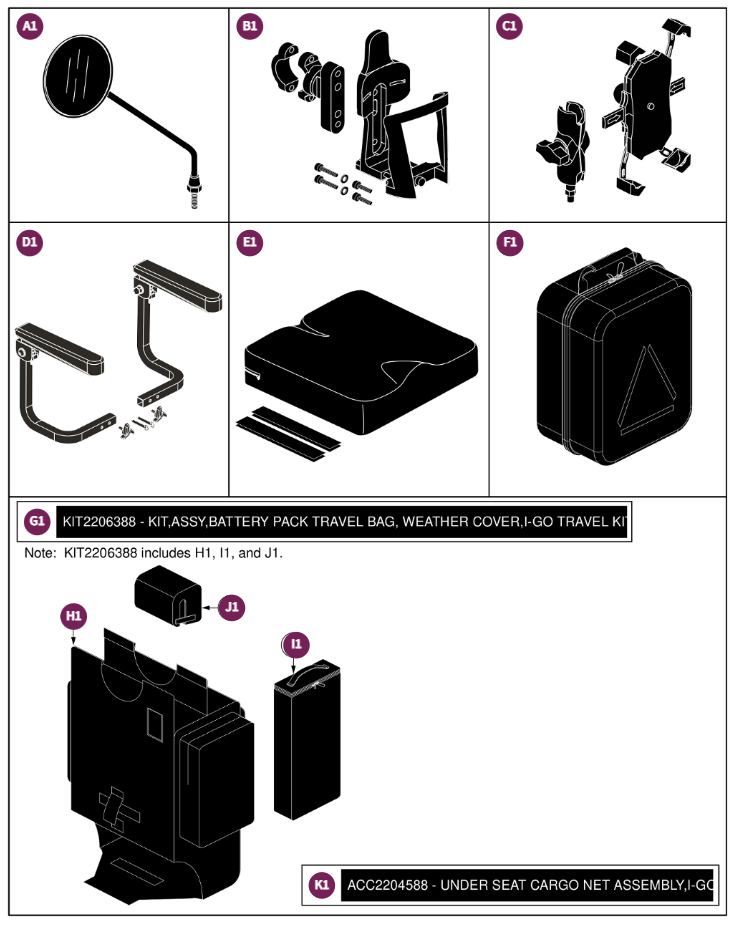 A1

B1

C1

D1

E1

F1

G1 KIT2206388 - KIT,ASSY,BATTERY PACK TRAVEL BAG, WEATHER COVER,I-GO TRAVEL KIT

Note: KIT2206388 includes H1, I1, and J1.

J1

H1

I1

K1 ACC2204588 - UNDER SEAT CARGO NET ASSEMBLY,I-GO