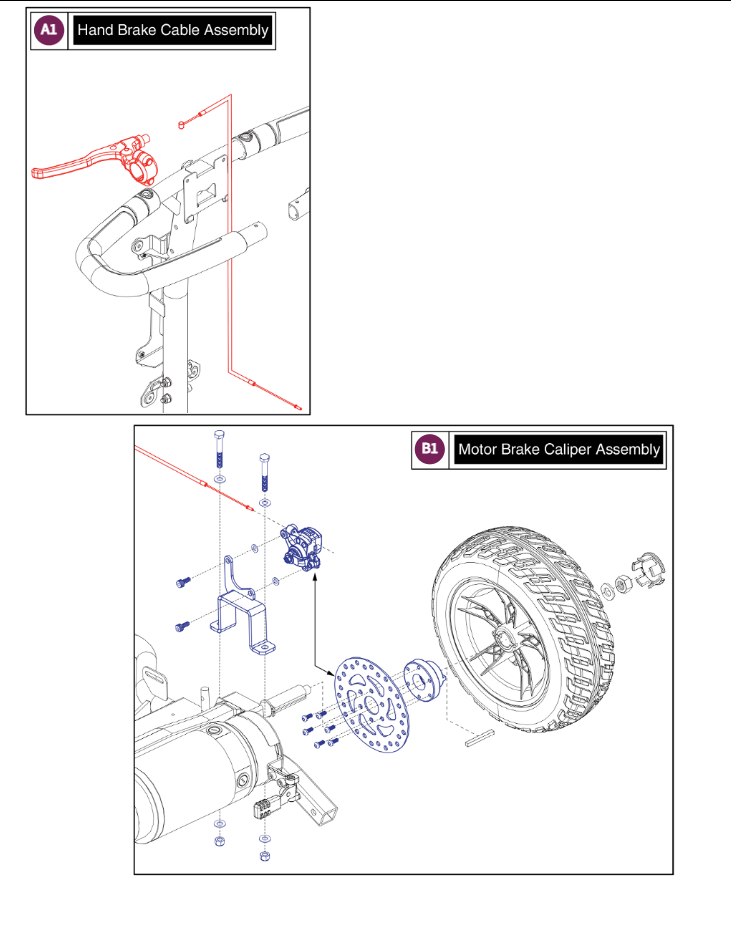 A1 Hand Brake Cable Assembly

B1 Motor Brake Caliper Assembly