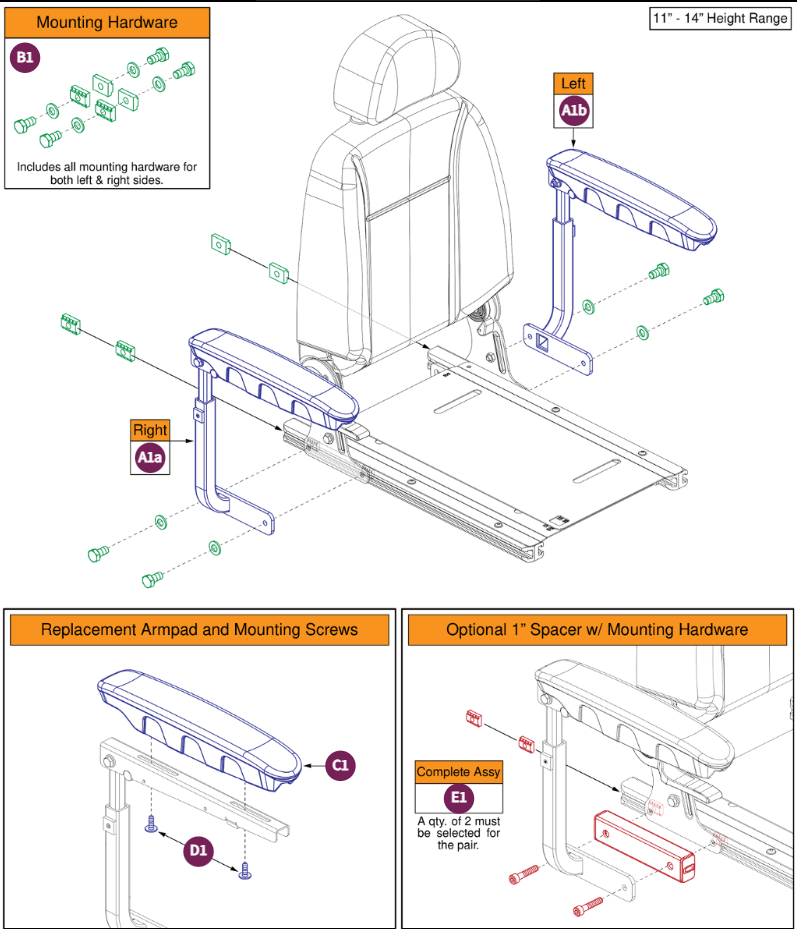 Mounting Hardware

B1

Includes all mounting hardware for both left & right sides.

11" - 14" Height Range

Left

A1b

Right

A1a

Replacement Armpad and Mounting Screws

C1

D1

Optional 1" Spacer w/ Mounting Hardware

Complete Assy

E1

A qty. of 2 must be selected for the pair.