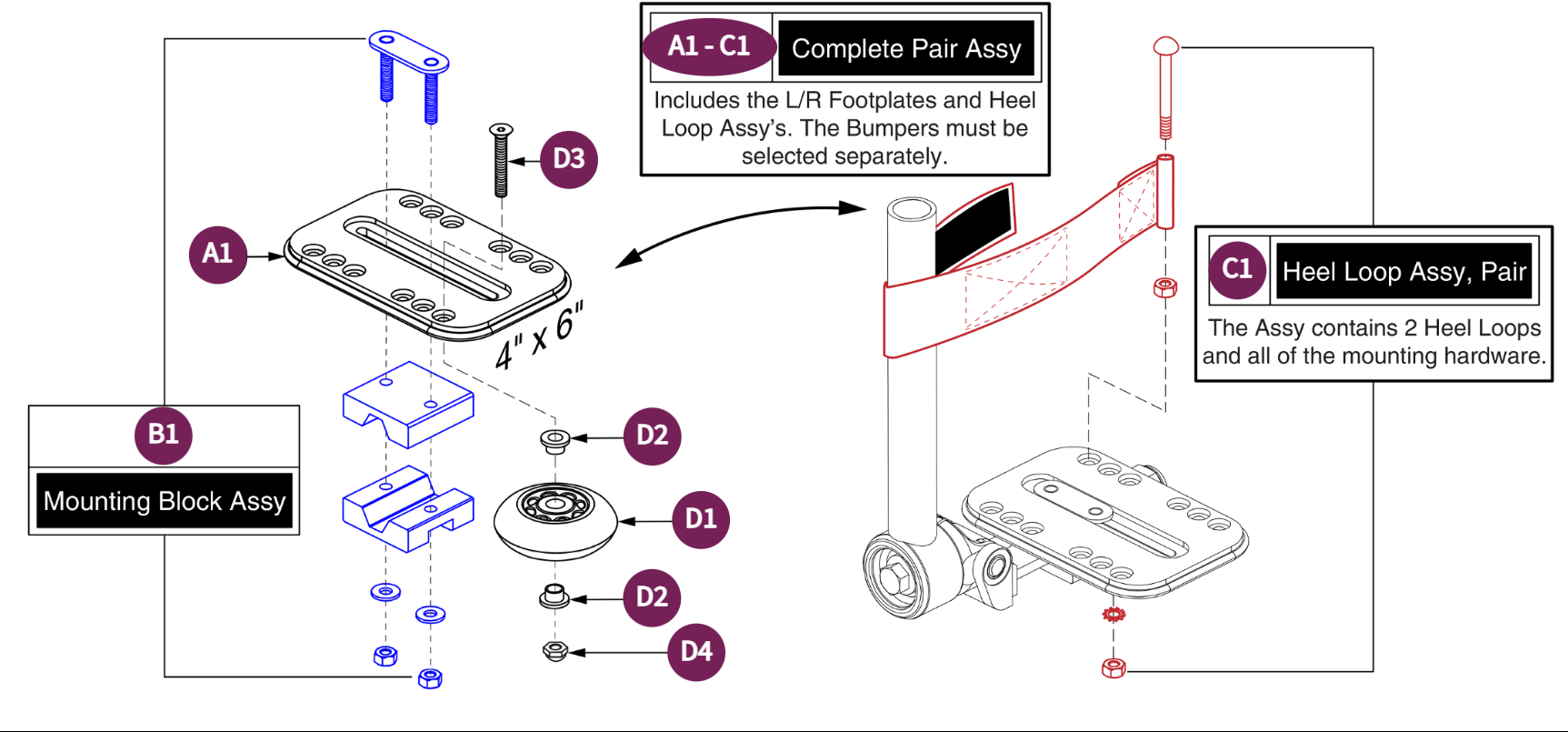 A1 - C1
Complete Pair Assy
Includes the L/R Footplates and Heel Loop Assy's. The Bumpers must be selected separately.

D3
A1
4" x 6"

C1
Heel Loop Assy, Pair
The Assy contains 2 Heel Loops and all of the mounting hardware.

B1
Mounting Block Assy

D2
D1
D2
D4