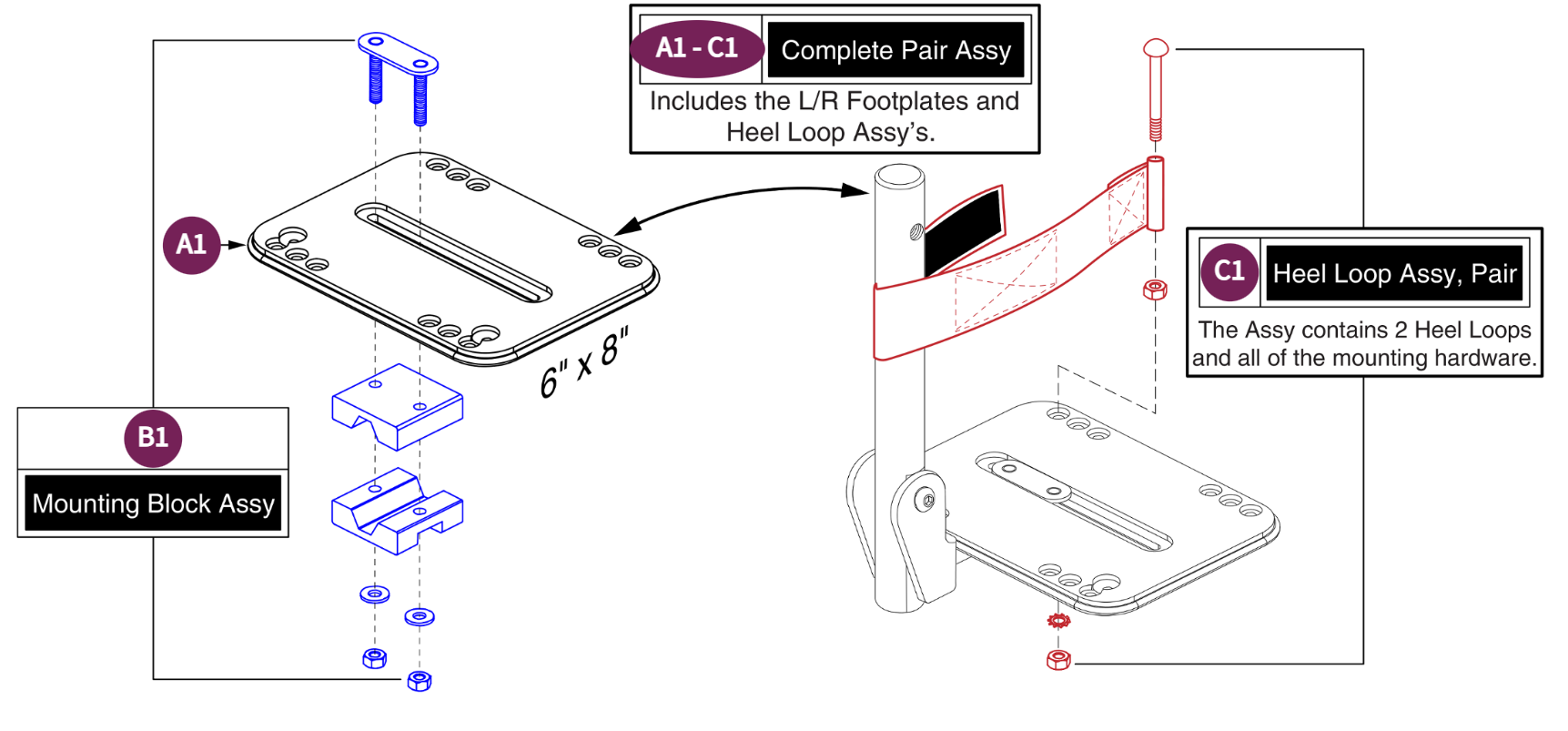 A1 - C1 Complete Pair Assy

Includes the L/R Footplates and Heel Loop Assy's.

A1

6" x 8"

B1

Mounting Block Assy

C1 Heel Loop Assy, Pair

The Assy contains 2 Heel Loops and all of the mounting hardware.