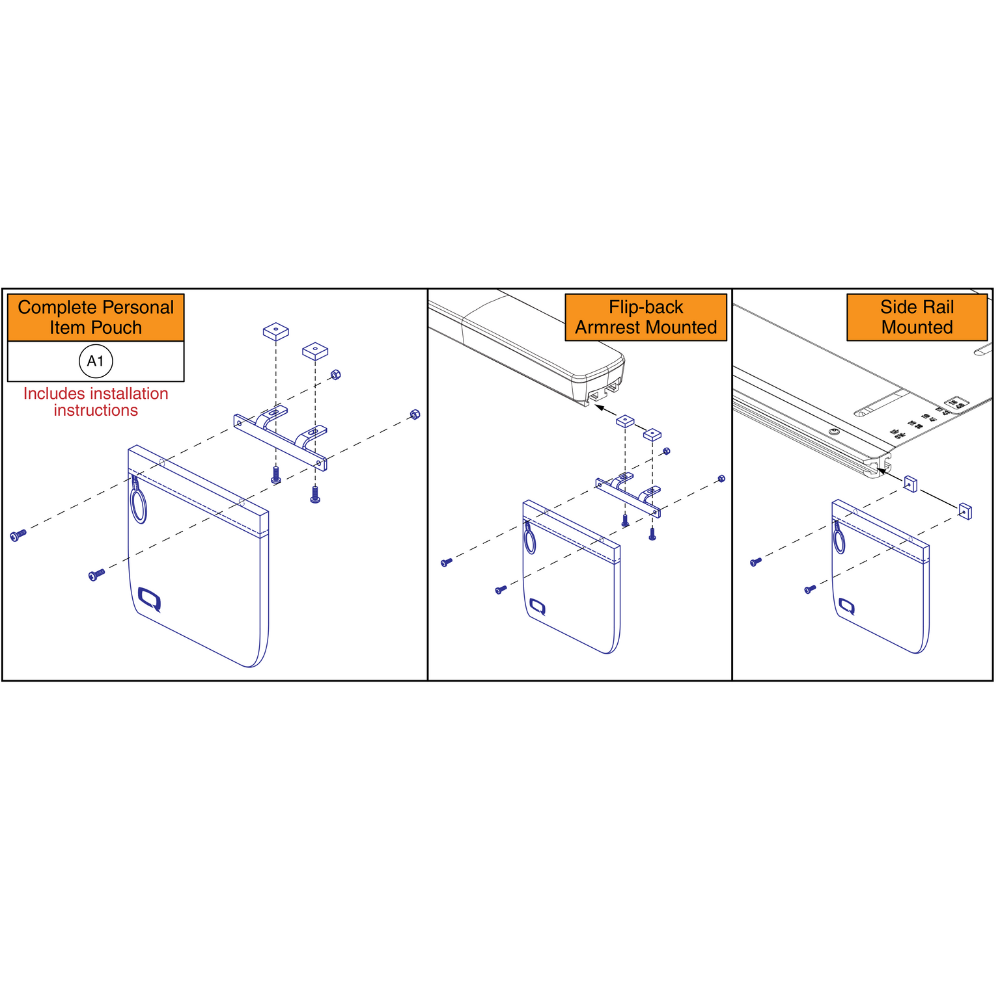 Complete Personal Item Pouch

A1

Includes installation instructions

Flip-back Armrest Mounted

Side Rail Mounted