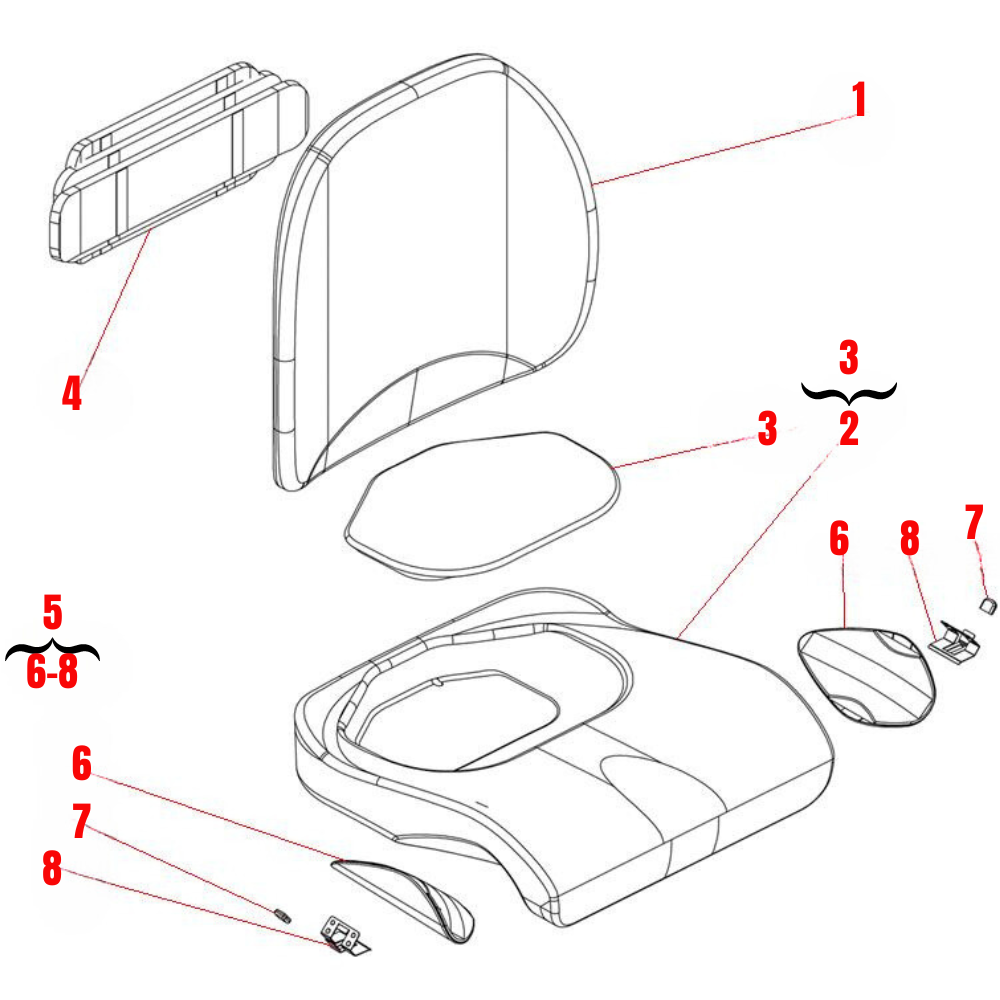 1

4

3
2

3

6

8

7

5
6-8

6

7

8