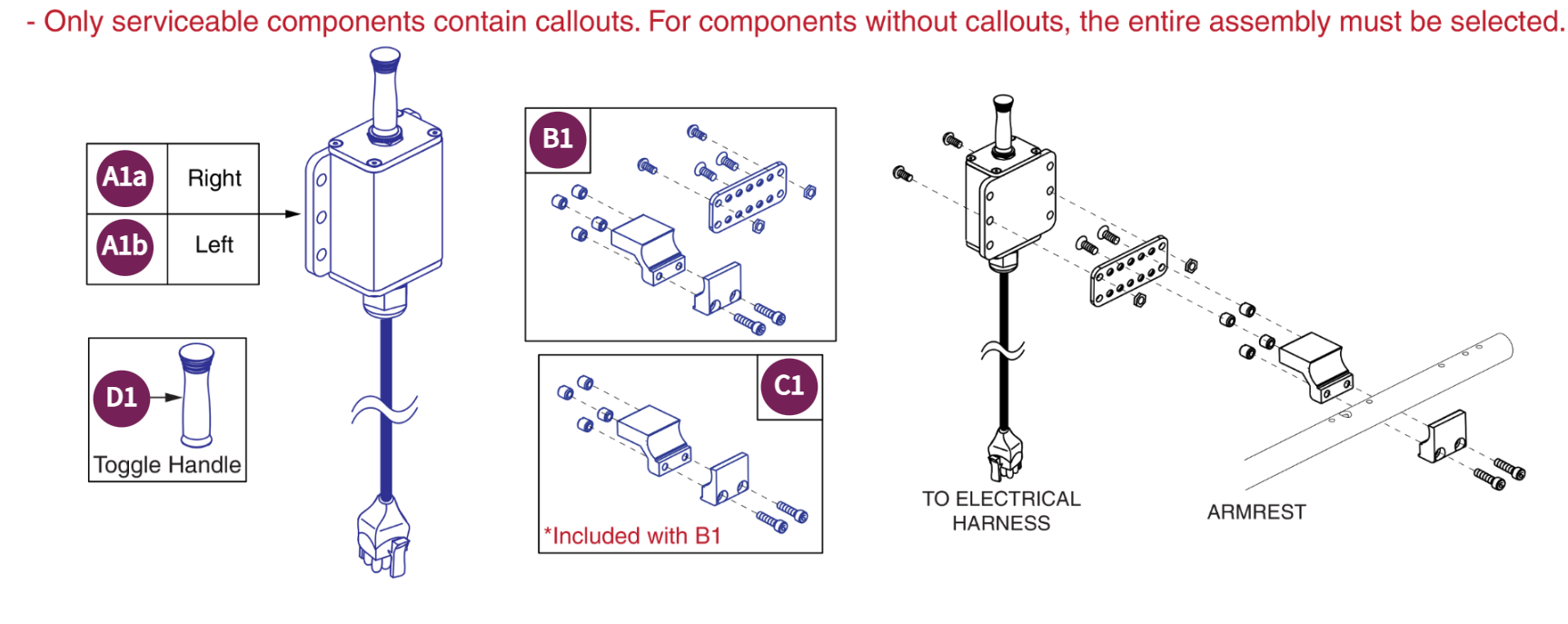 - Only serviceable components contain callouts. For components without callouts, the entire assembly must be selected.

| A1a | Right |
|---|---|
| A1b | Left |

D1
Toggle Handle

B1

C1
*Included with B1

TO ELECTRICAL HARNESS

ARMREST