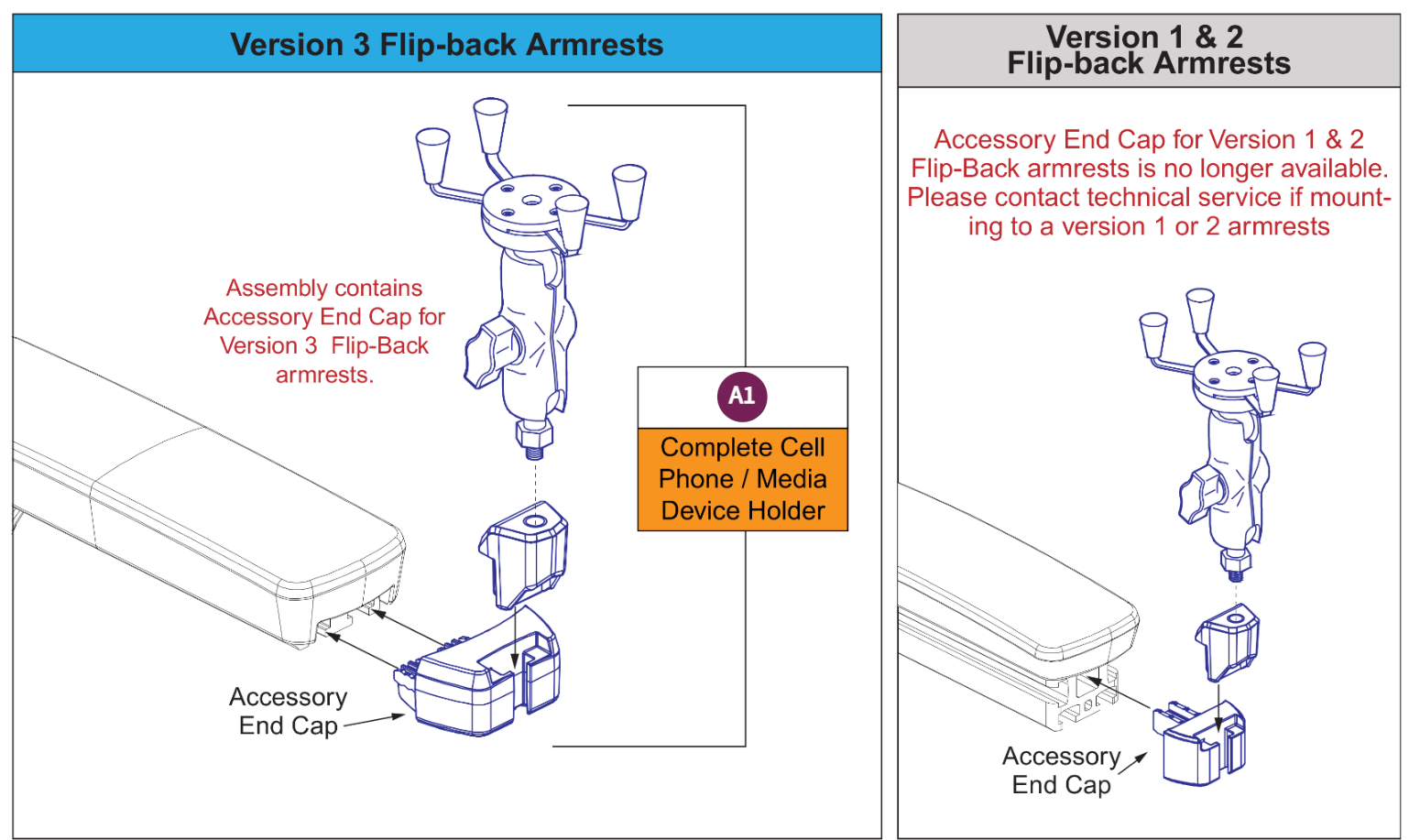 Version 3 Flip-back Armrests

Assembly contains Accessory End Cap for Version 3 Flip-Back armrests.

A1

Complete Cell Phone / Media Device Holder

Accessory End Cap

Version 1 & 2 Flip-back Armrests

Accessory End Cap for Version 1 & 2 Flip-Back armrests is no longer available. Please contact technical service if mounting to a version 1 or 2 armrests

Accessory End Cap