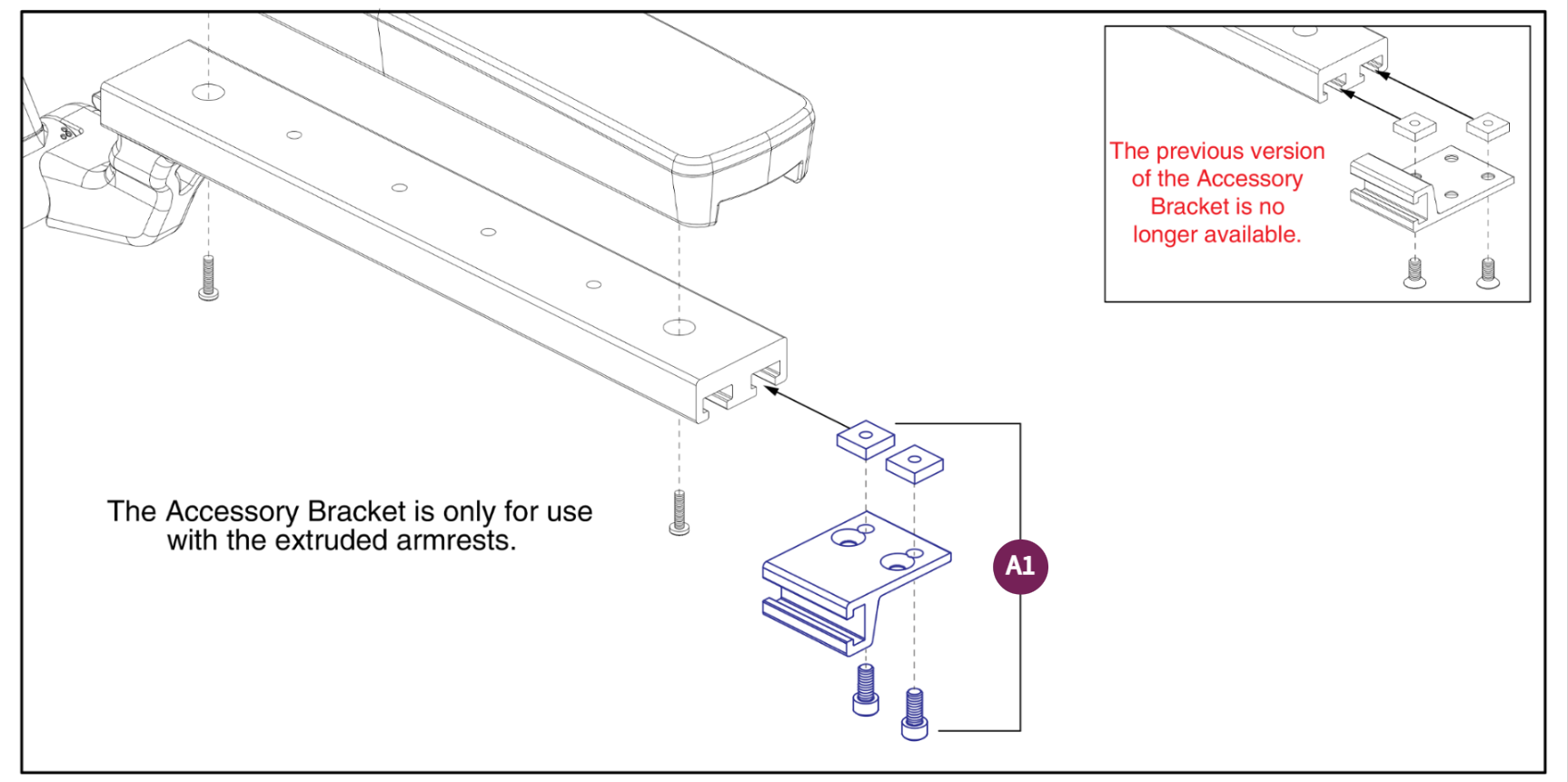 The previous version of the Accessory Bracket is no longer available.

The Accessory Bracket is only for use with the extruded armrests.

A1